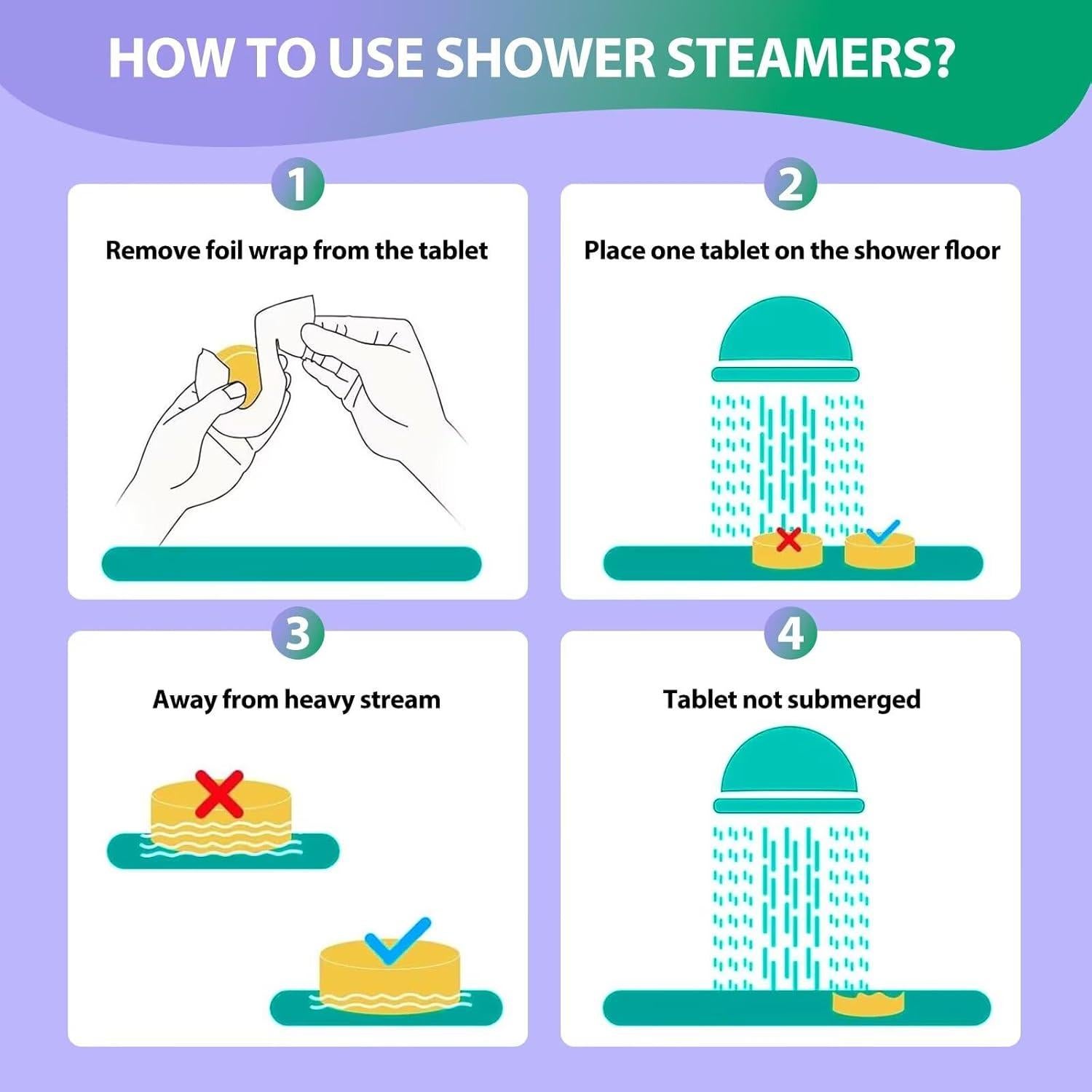 HOW TO USE SHOWER STEAMERS?

1

Remove foil wrap from the tablet

2

Place one tablet on the shower floor

3

Away from heavy stream

4

Tablet not submerged