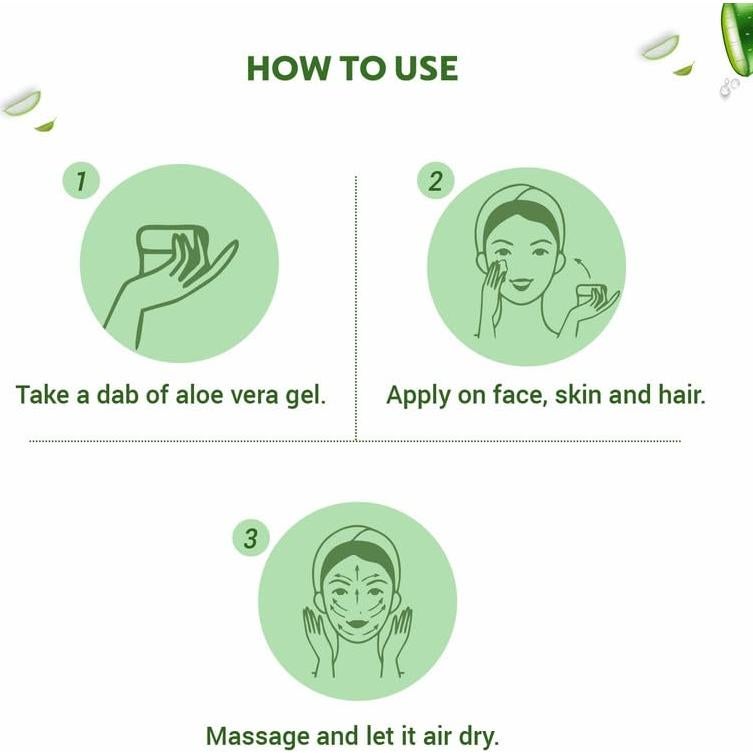 HOW TO USE

1

Take a dab of aloe vera gel.

2

Apply on face, skin and hair.

3

Massage and let it air dry.