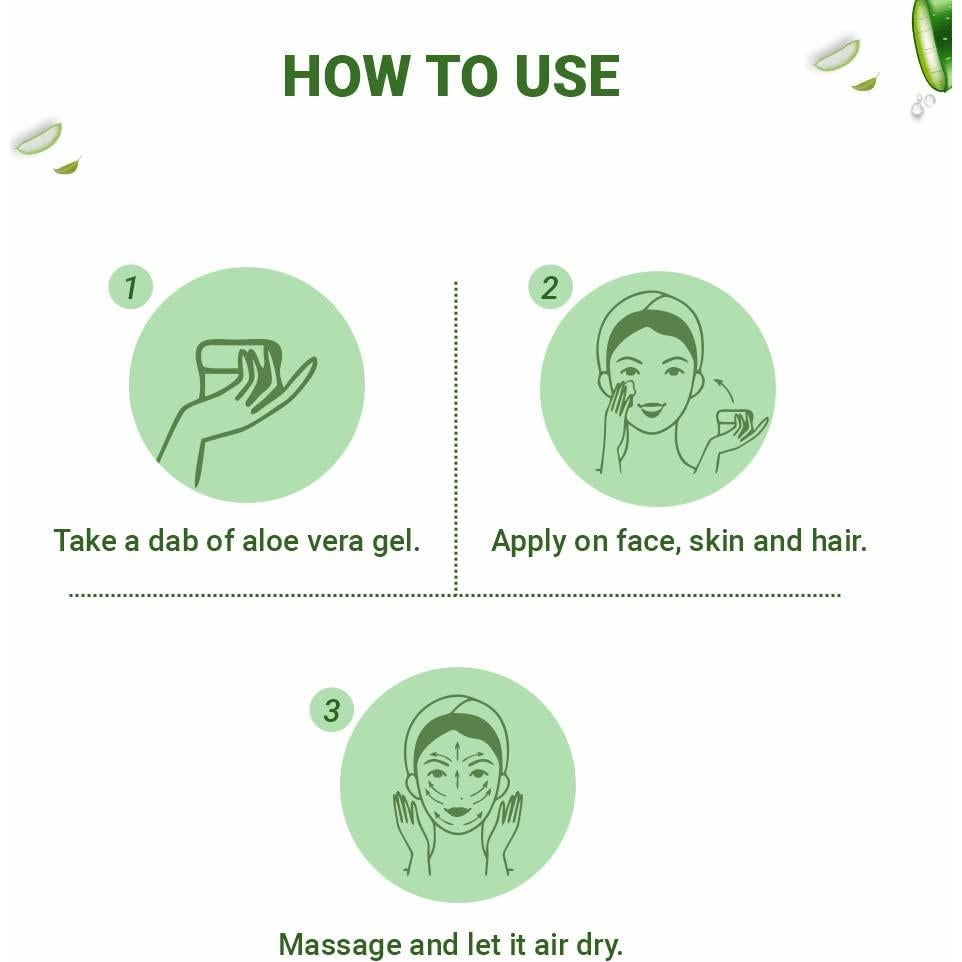 HOW TO USE

1

Take a dab of aloe vera gel.

2

Apply on face, skin and hair.

3

Massage and let it air dry.