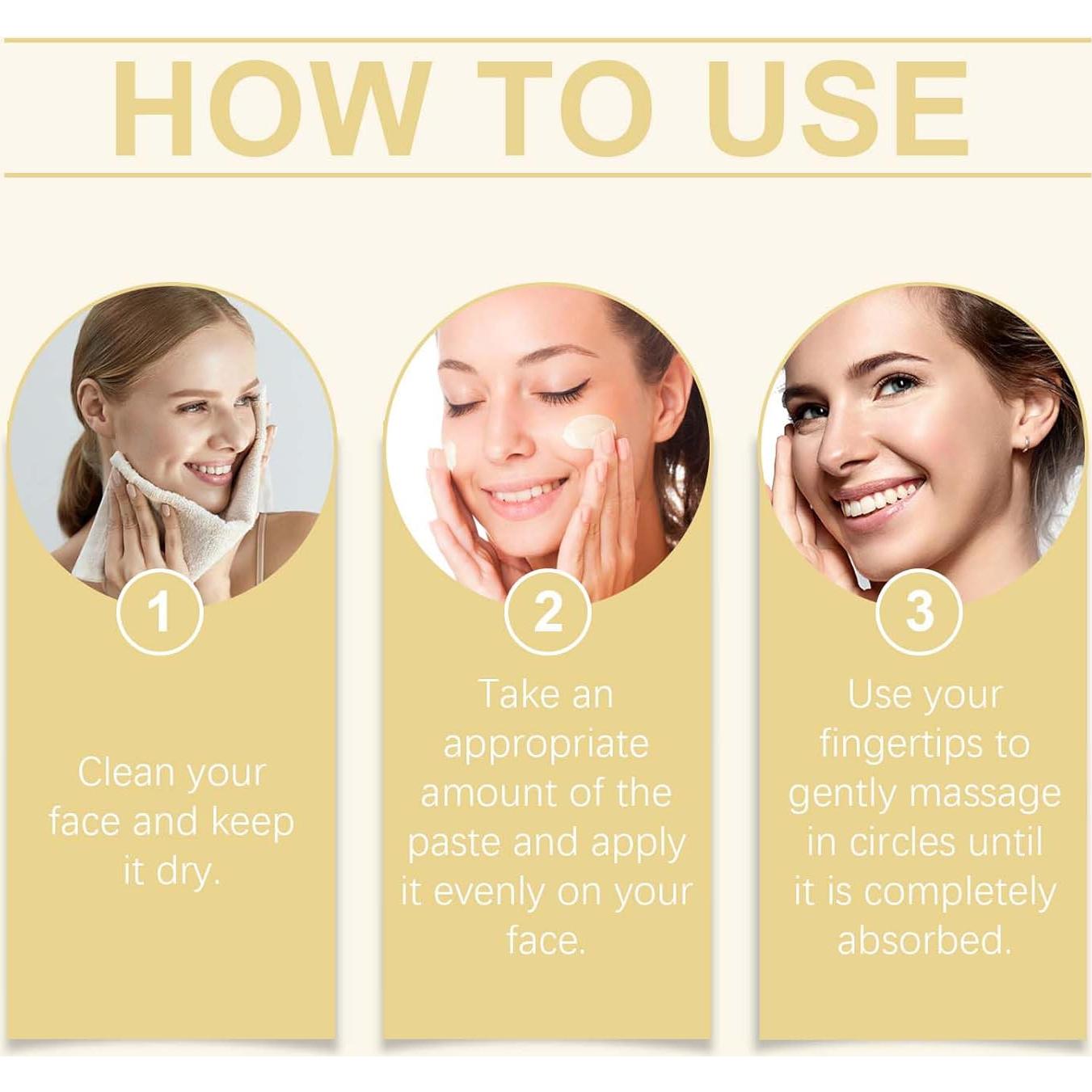 HOW TO USE

1

Clean your face and keep it dry.

2

Take an appropriate amount of the paste and apply it evenly on your face.

3

Use your fingertips to gently massage in circles until it is completely absorbed.