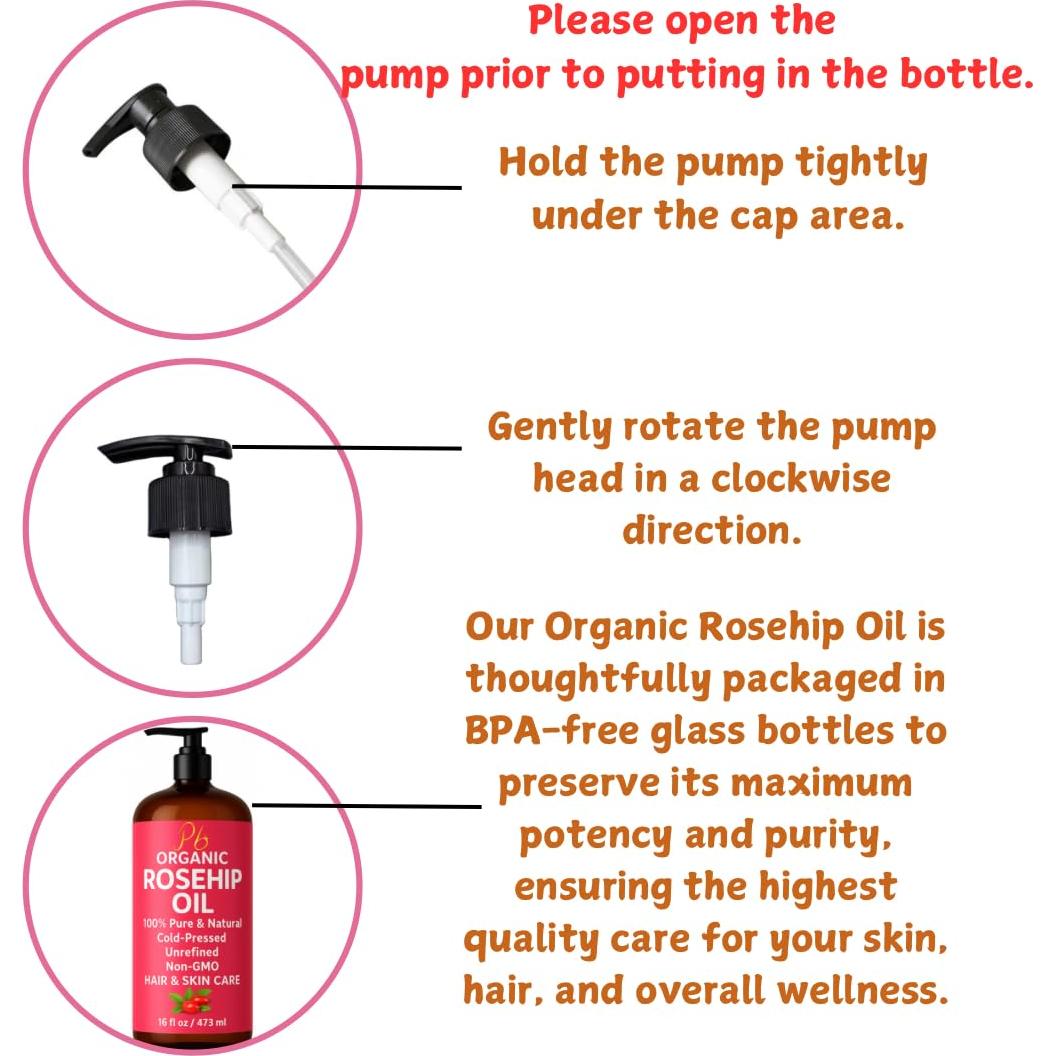 Please open the pump prior to putting in the bottle.

Hold the pump tightly under the cap area.

Gently rotate the pump head in a clockwise direction.

Our Organic Rosehip Oil is thoughtfully packaged in BPA-free glass bottles to preserve its maximum potency and purity, ensuring the highest quality care for your skin, hair, and overall wellness.

Pb
ORGANIC
ROSEHIP
OIL
100% Pure & Natural
Cold-Pressed
Unrefined
Non-GMO
HAIR & SKIN CARE
16 fl oz / 473 ml