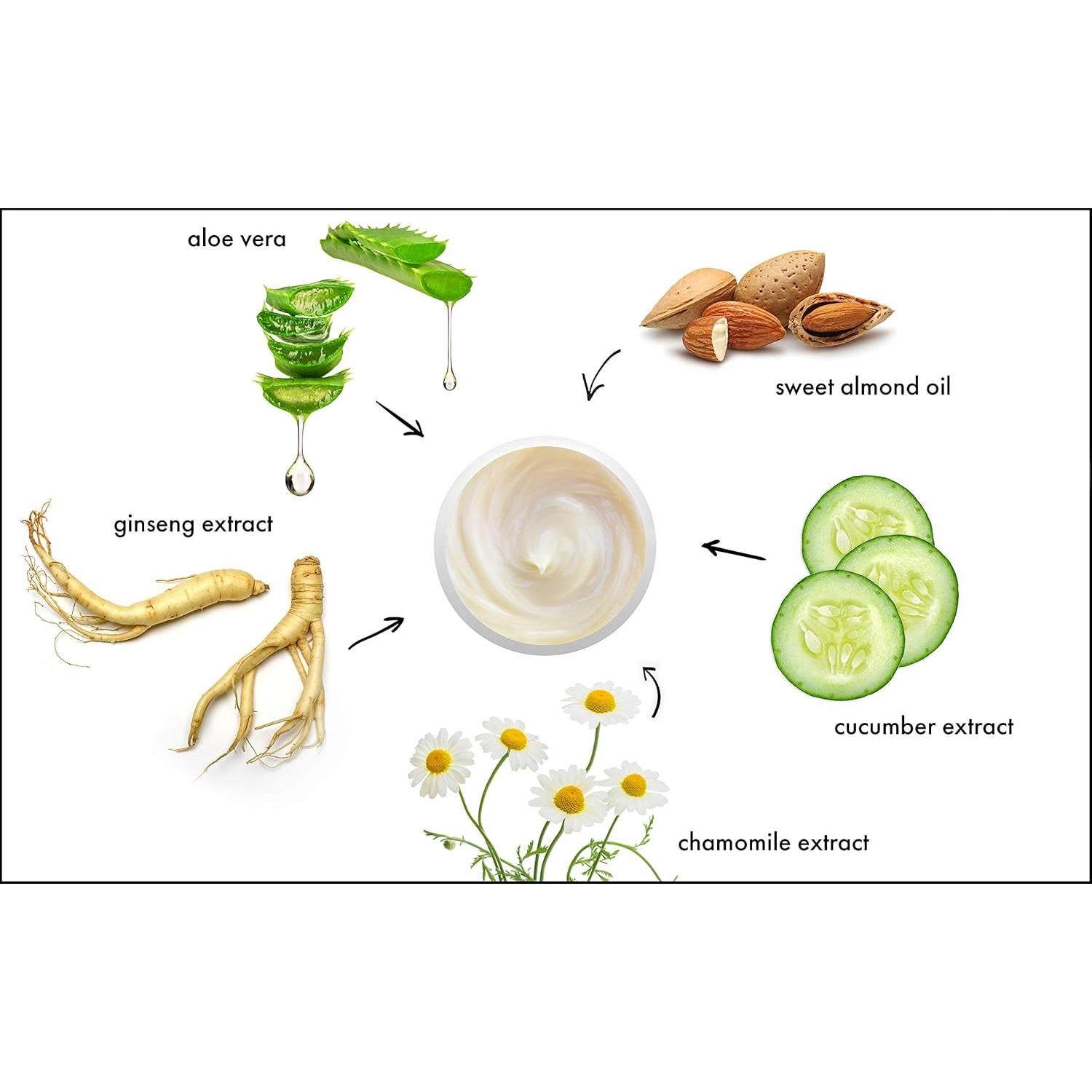 aloe vera

sweet almond oil

ginseng extract

cucumber extract

chamomile extract