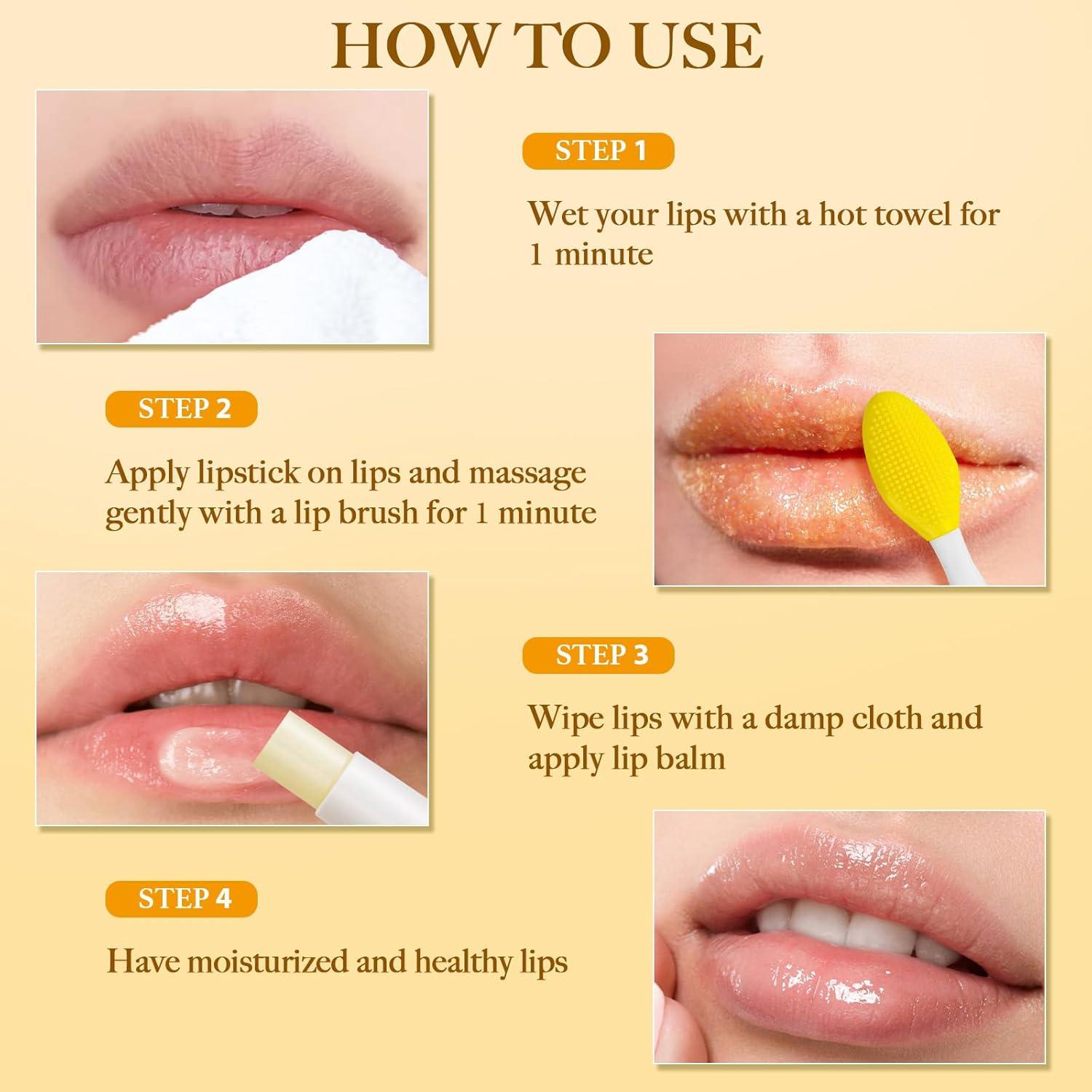 HOW TO USE

STEP 1

Wet your lips with a hot towel for 1 minute

STEP 2

Apply lipstick on lips and massage gently with a lip brush for 1 minute

STEP 3

Wipe lips with a damp cloth and apply lip balm

STEP 4

Have moisturized and healthy lips