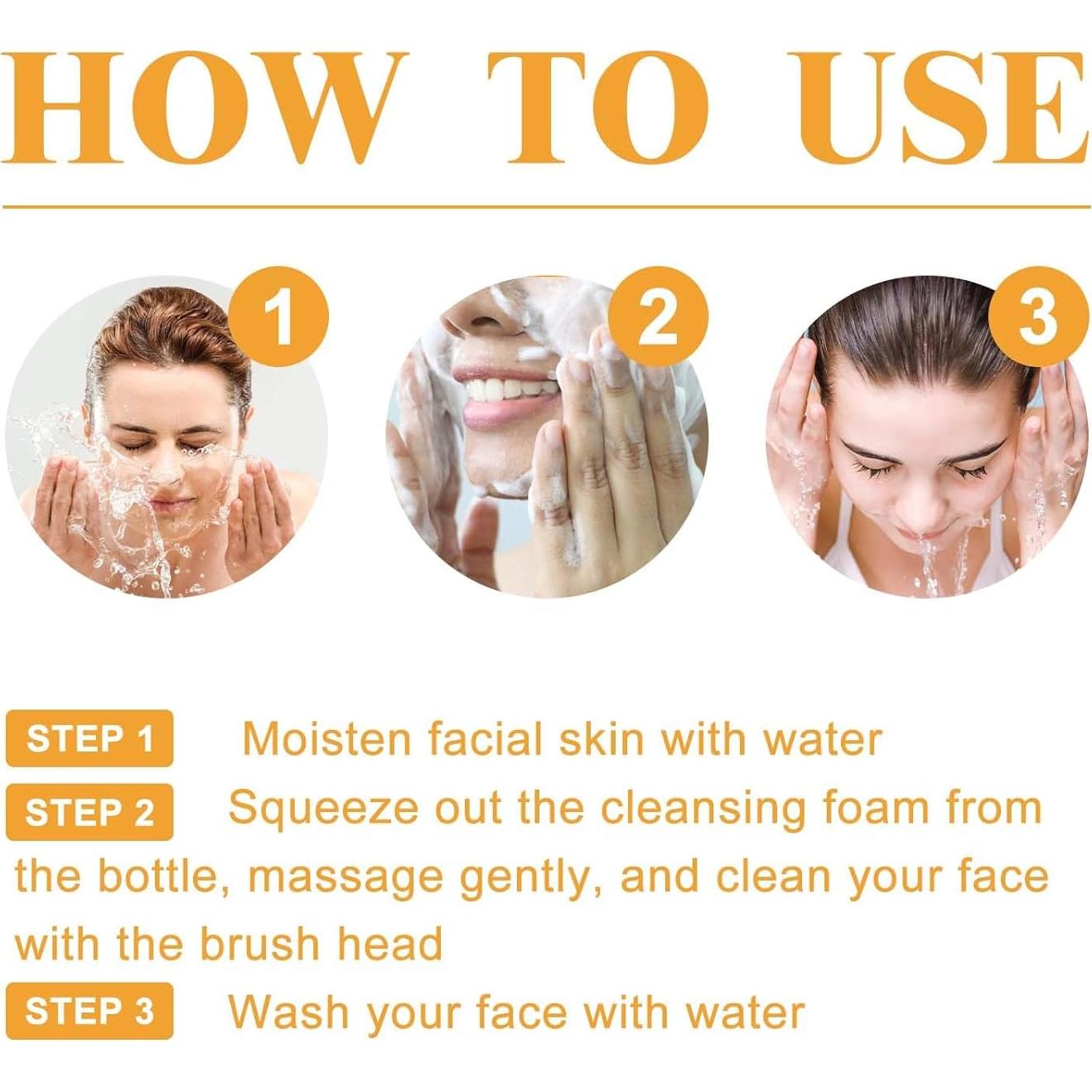 HOW TO USE

1

2

3

STEP 1 Moisten facial skin with water

STEP 2 Squeeze out the cleansing foam from the bottle, massage gently, and clean your face with the brush head

STEP 3 Wash your face with water