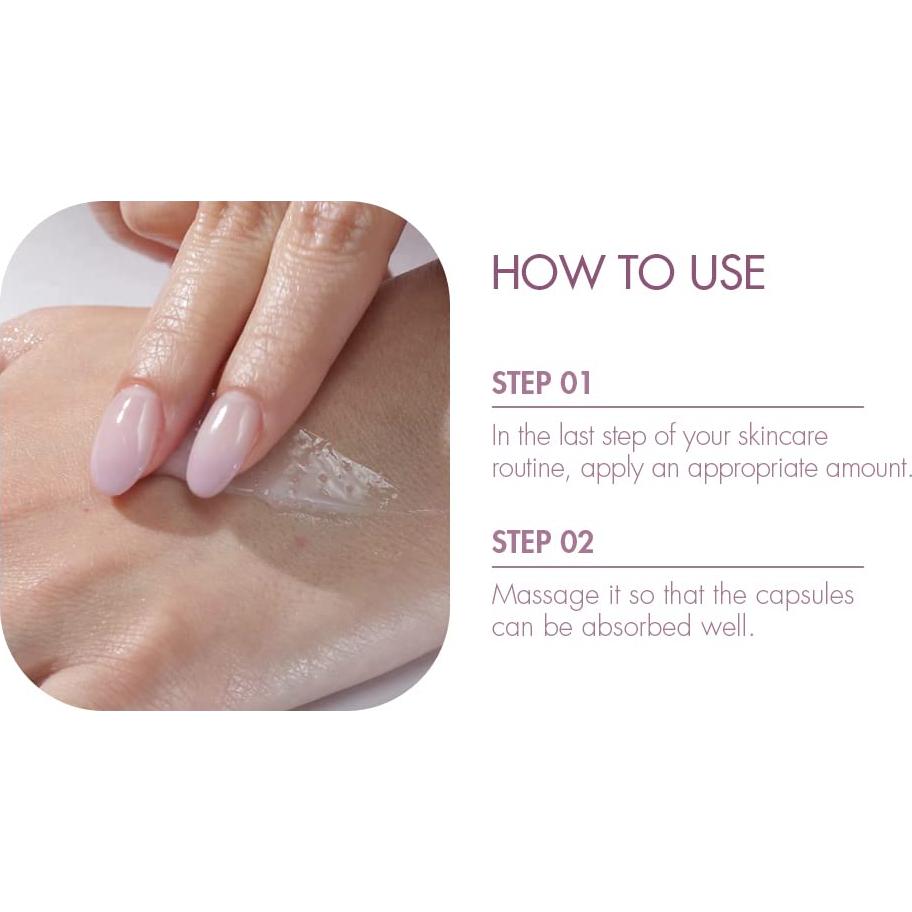 HOW TO USE

STEP 01

In the last step of your skincare routine, apply an appropriate amount.

STEP 02

Massage it so that the capsules can be absorbed well.