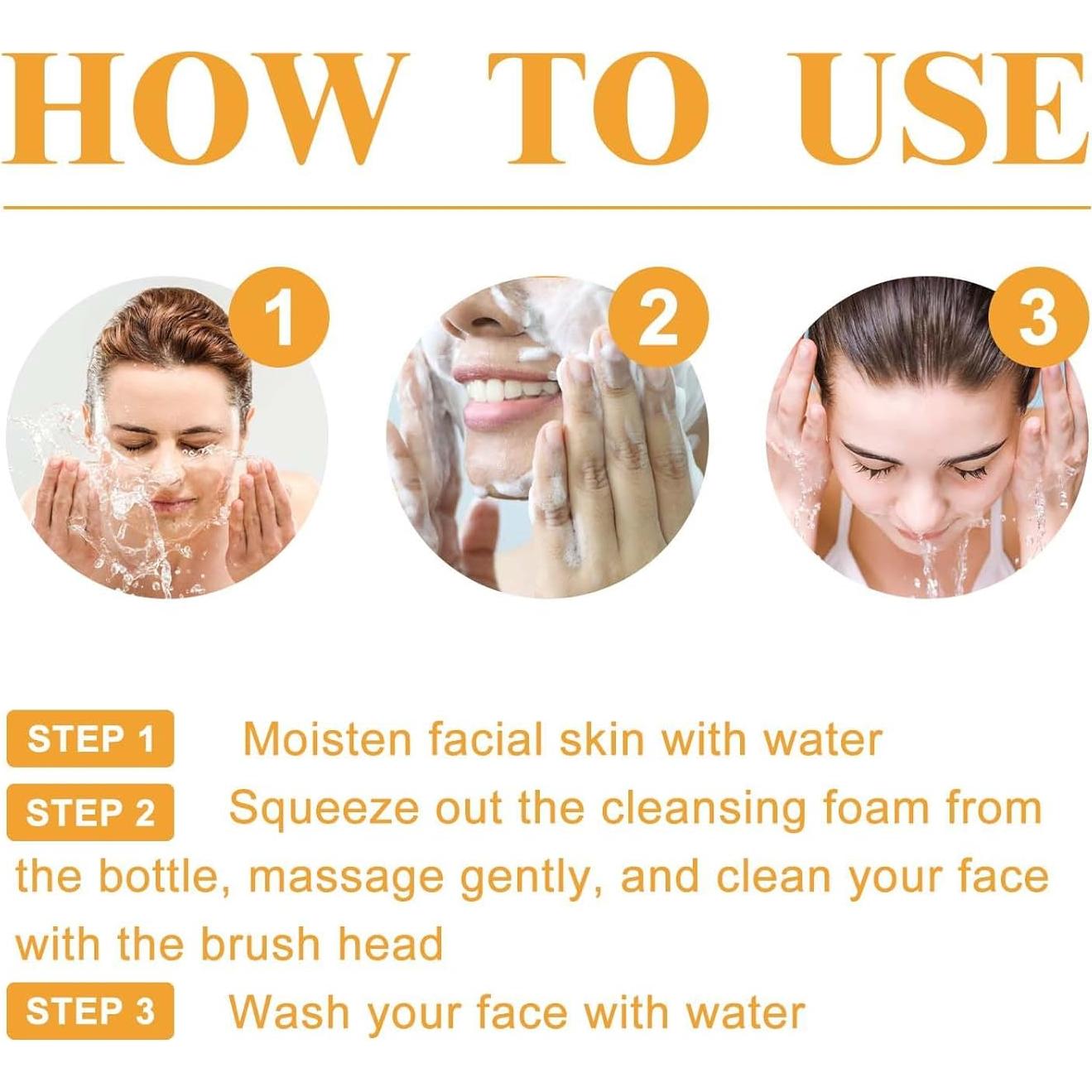 HOW TO USE

1

2

3

STEP 1 Moisten facial skin with water

STEP 2 Squeeze out the cleansing foam from the bottle, massage gently, and clean your face with the brush head

STEP 3 Wash your face with water