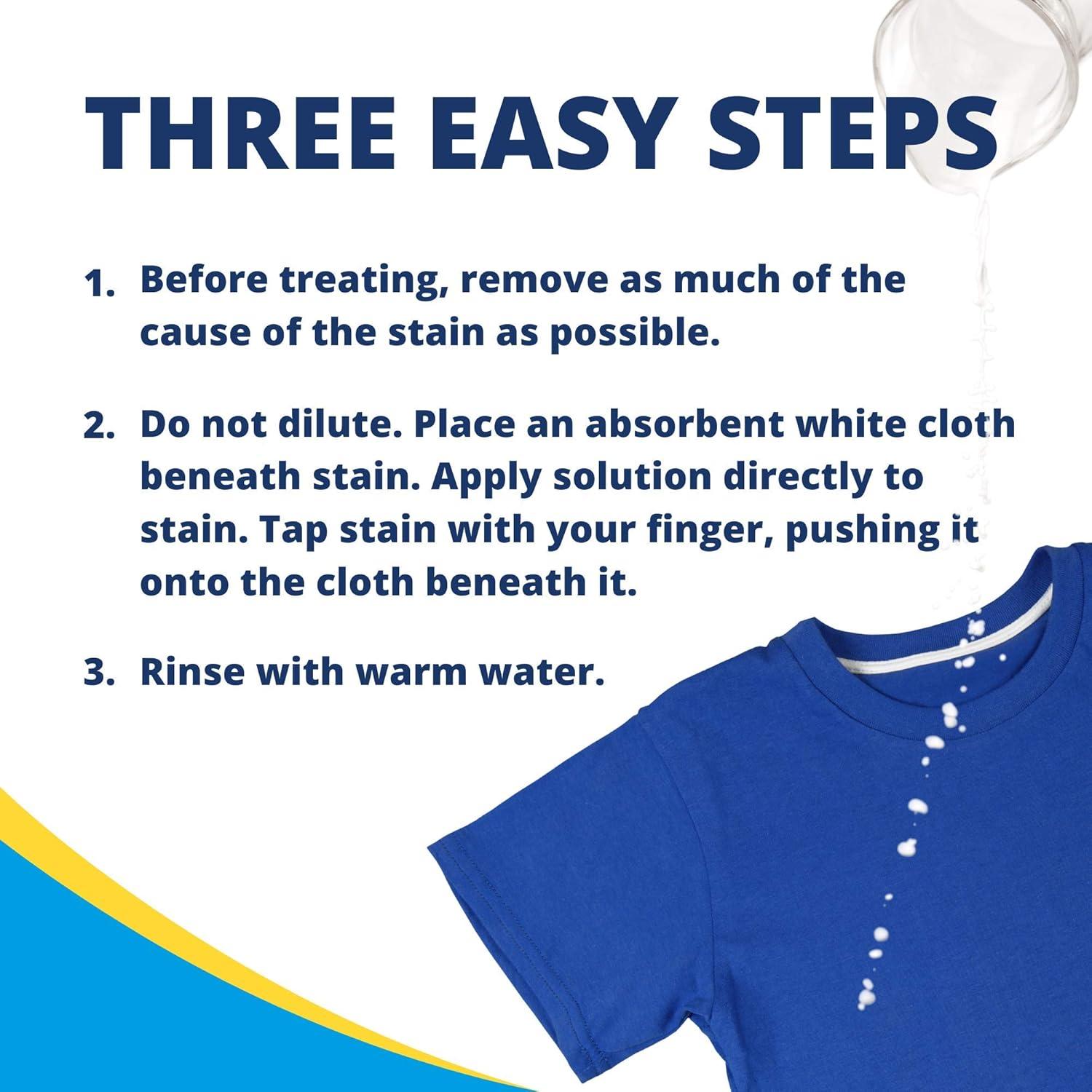 THREE EASY STEPS

1. Before treating, remove as much of the cause of the stain as possible.

2. Do not dilute. Place an absorbent white cloth beneath stain. Apply solution directly to stain. Tap stain with your finger, pushing it onto the cloth beneath it.

3. Rinse with warm water.