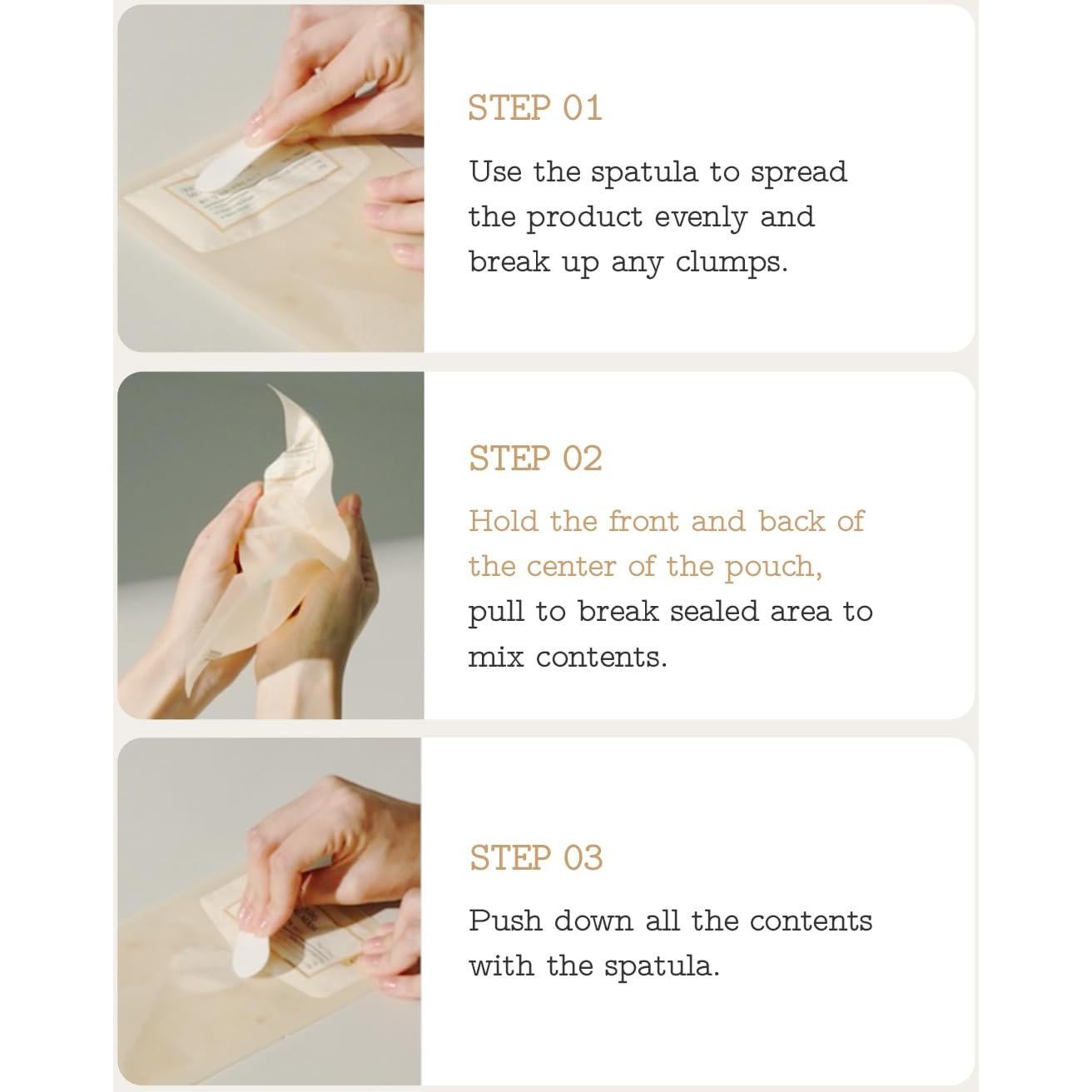 STEP 01

Use the spatula to spread the product evenly and break up any clumps.

STEP 02

Hold the front and back of the center of the pouch, pull to break sealed area to mix contents.

STEP 03

Push down all the contents with the spatula.