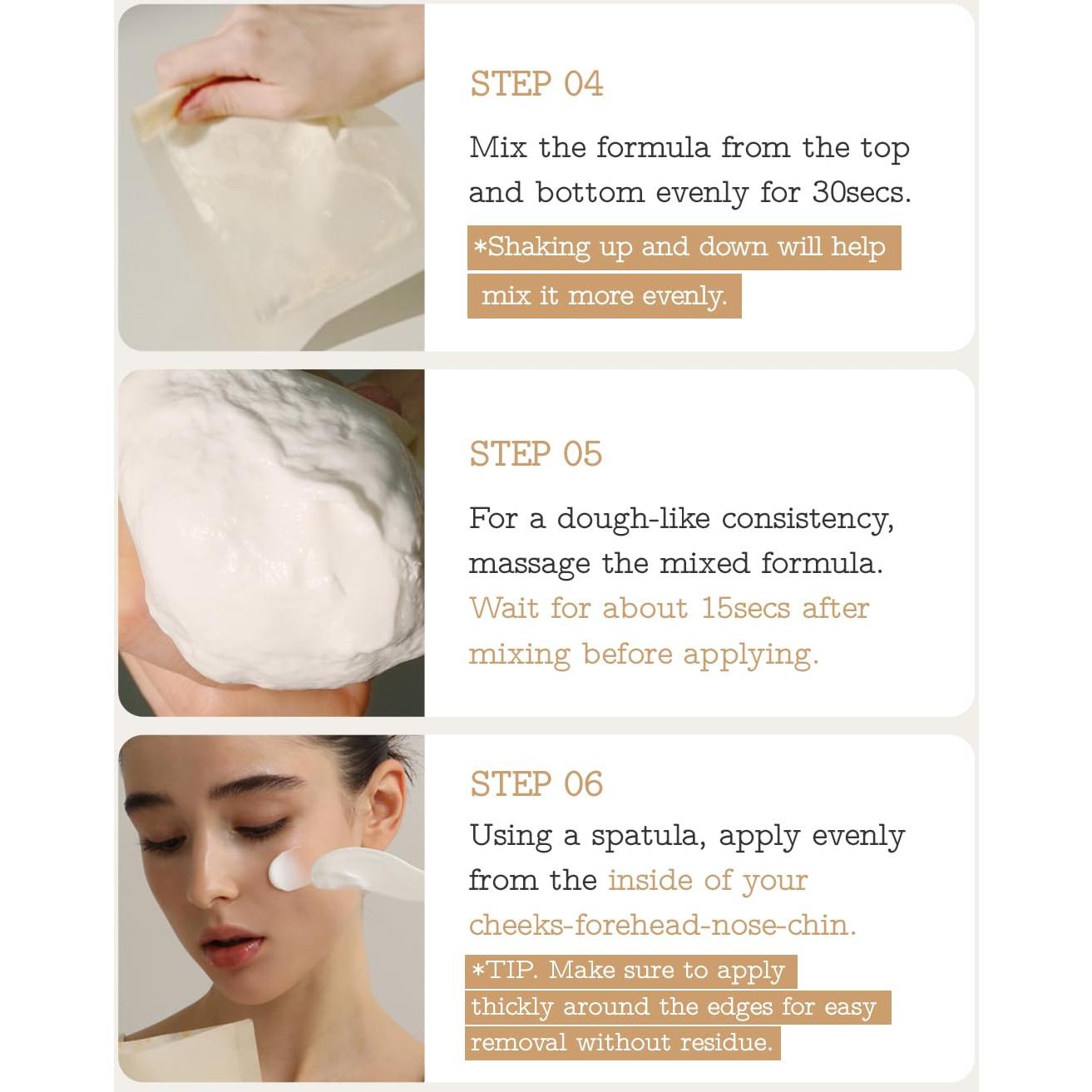 STEP 04

Mix the formula from the top and bottom evenly for 30secs.

*Shaking up and down will help mix it more evenly.

STEP 05

For a dough-like consistency, massage the mixed formula. Wait for about 15secs after mixing before applying.

STEP 06

Using a spatula, apply evenly from the inside of your cheeks-forehead-nose-chin.

*TIP. Make sure to apply thickly around the edges for easy removal without residue.