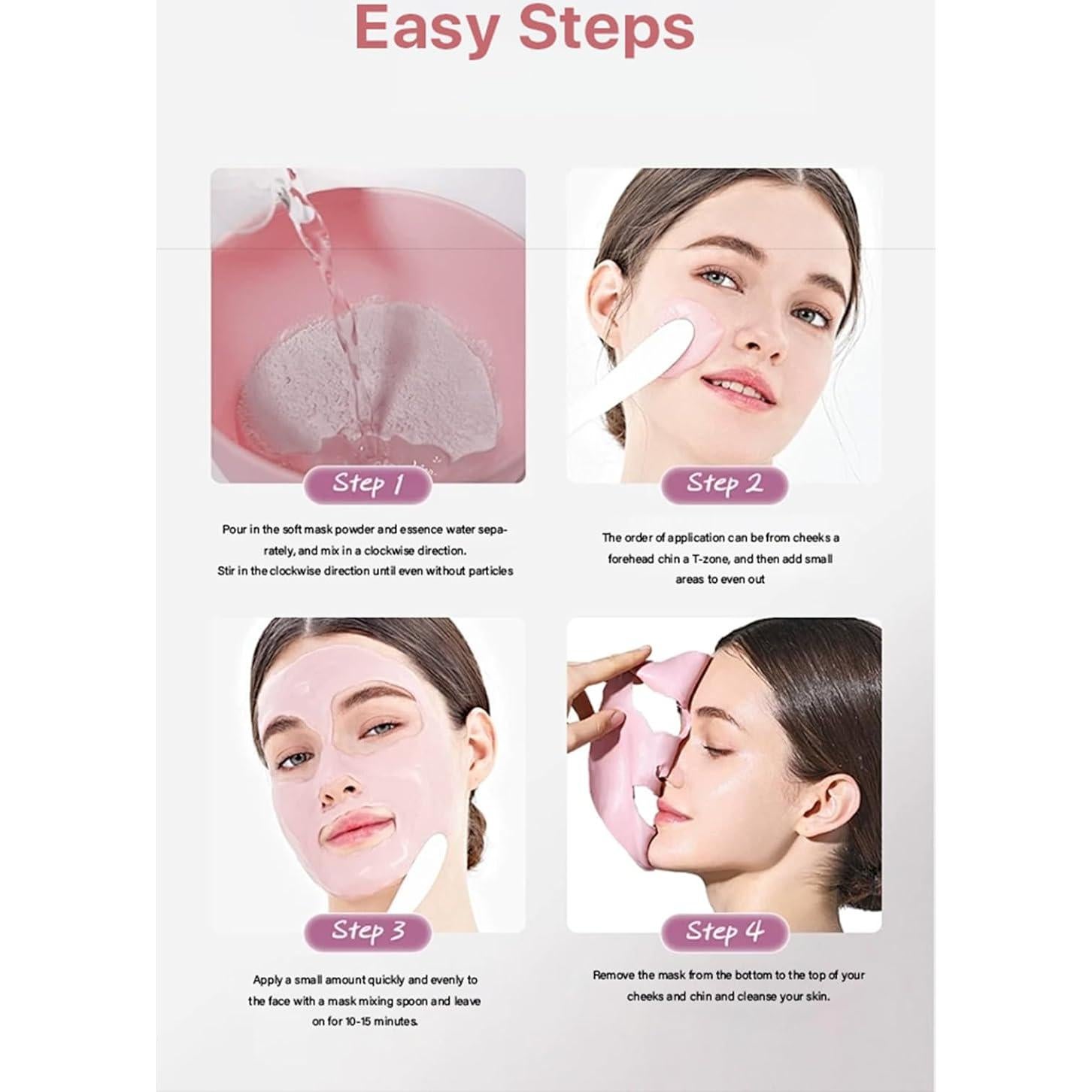 Easy Steps

Step 1

Pour in the soft mask powder and essence water separately, and mix in a clockwise direction.
Stir in the clockwise direction until even without particles

Step 2

The order of application can be from cheeks a forehead chin a T-zone, and then add small areas to even out

Step 3

Apply a small amount quickly and evenly to the face with a mask mixing spoon and leave on for 10-15 minutes.

Step 4

Remove the mask from the bottom to the top of your cheeks and chin and cleanse your skin.