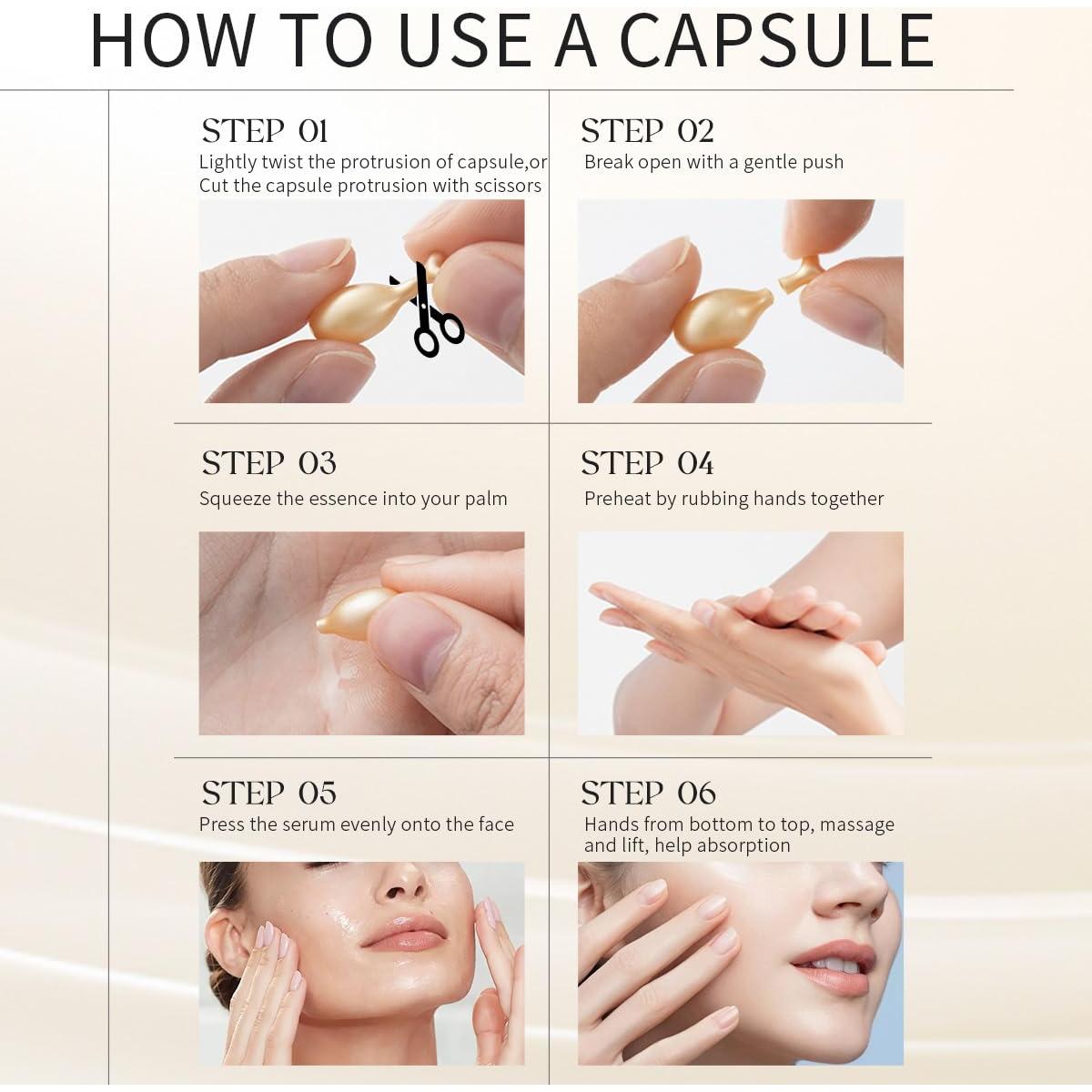 HOW TO USE A CAPSULE

STEP 01
Lightly twist the protrusion of capsule,or Cut the capsule protrusion with scissors

STEP 02
Break open with a gentle push

STEP 03
Squeeze the essence into your palm

STEP 04
Preheat by rubbing hands together

STEP 05
Press the serum evenly onto the face

STEP 06
Hands from bottom to top, massage and lift, help absorption