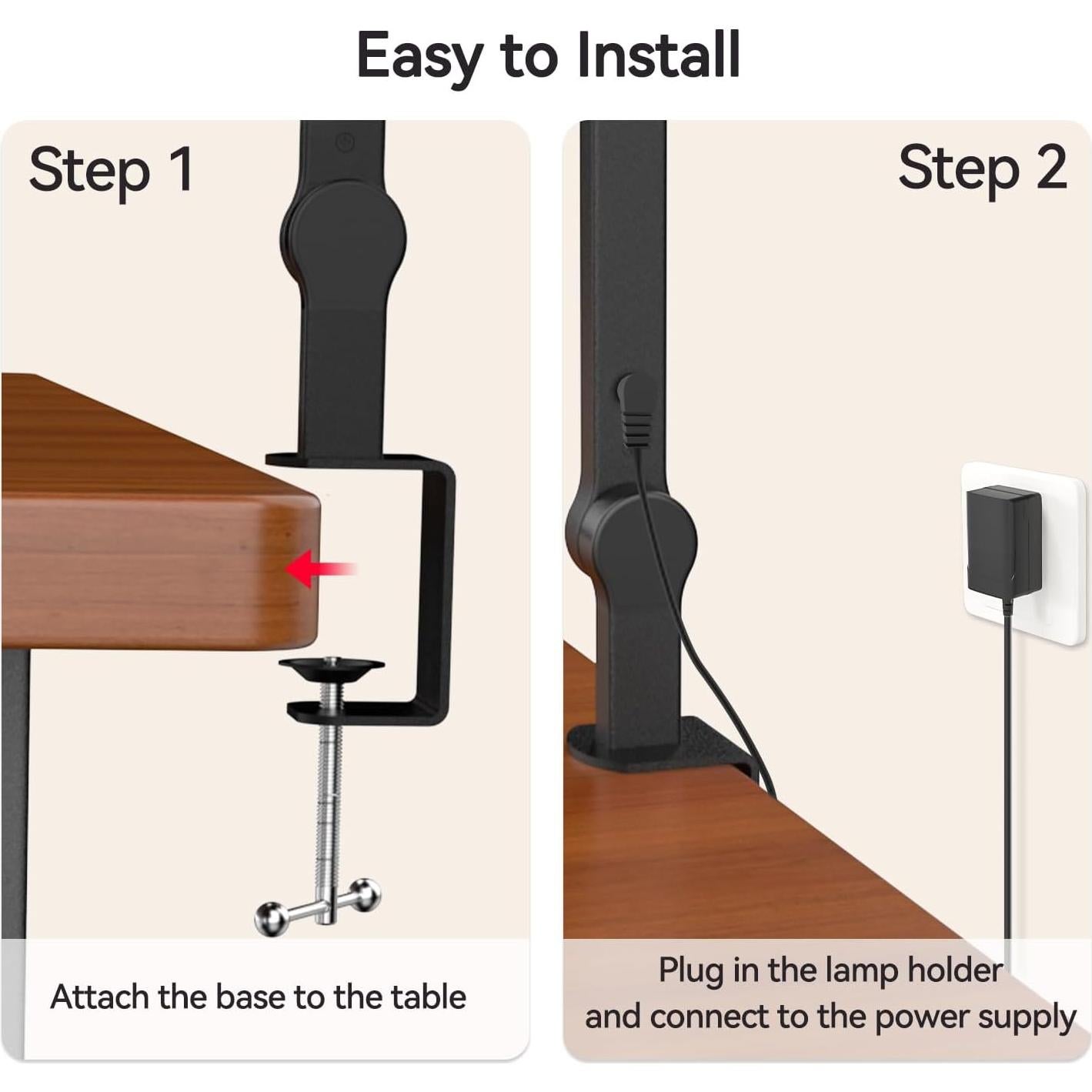 Easy to Install

Step 1

Attach the base to the table

Step 2

Plug in the lamp holder and connect to the power supply