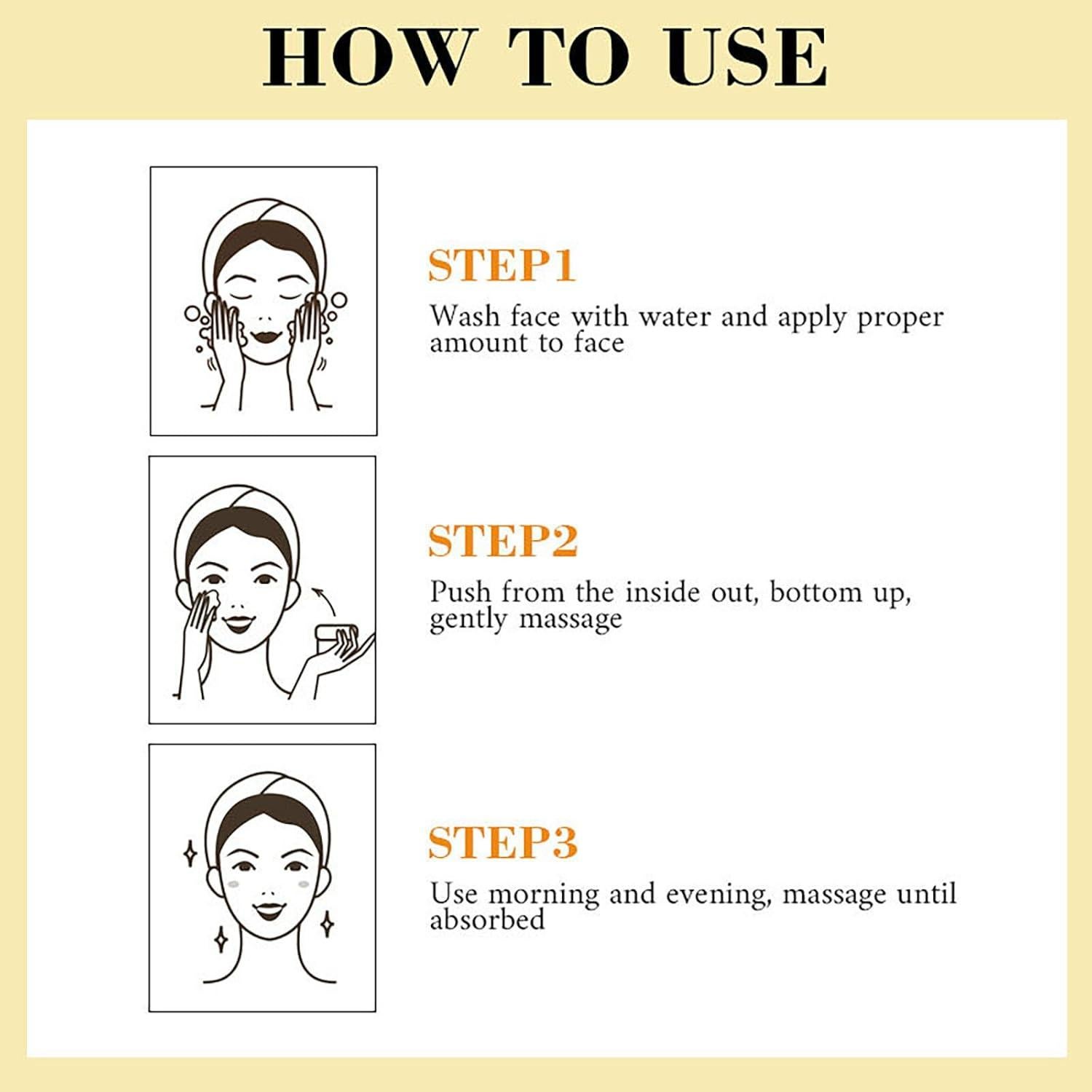 HOW TO USE

STEP1

Wash face with water and apply proper amount to face

STEP2

Push from the inside out, bottom up, gently massage

STEP3

Use morning and evening, massage until absorbed