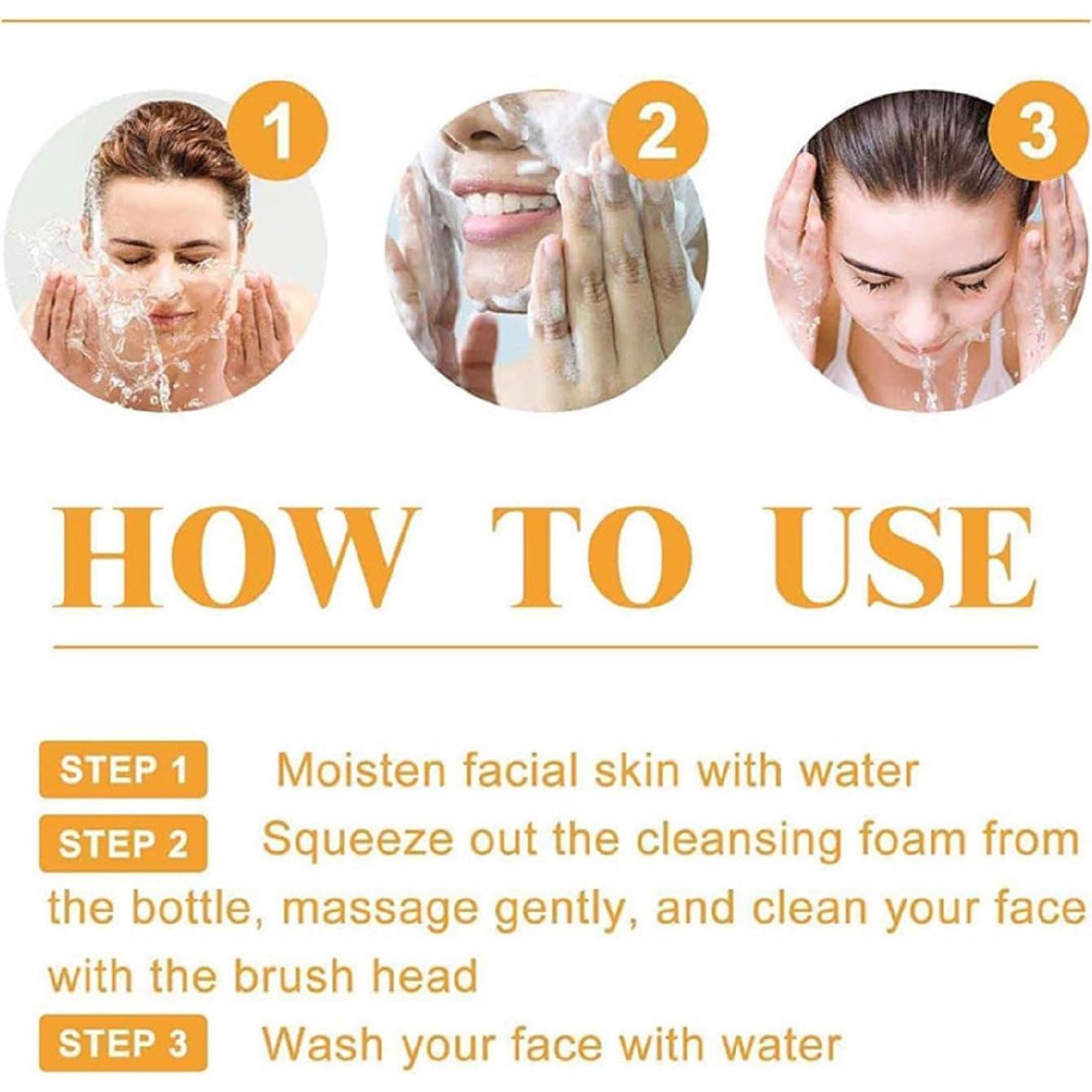 1

2

3

HOW TO USE

STEP 1 Moisten facial skin with water

STEP 2 Squeeze out the cleansing foam from the bottle, massage gently, and clean your face with the brush head

STEP 3 Wash your face with water