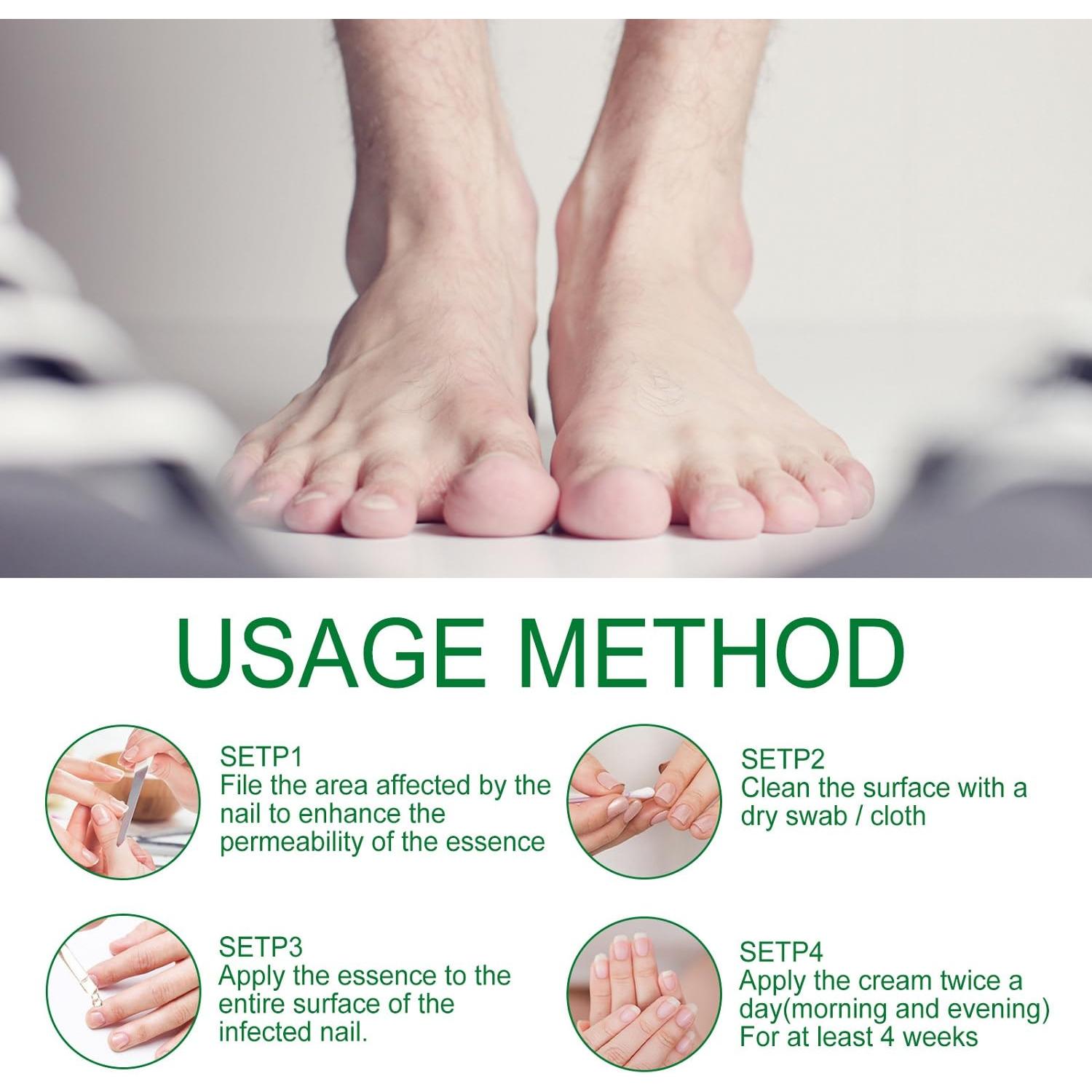 USAGE METHOD

SETP1
File the area affected by the nail to enhance the permeability of the essence

SETP2
Clean the surface with a dry swab / cloth

SETP3
Apply the essence to the entire surface of the infected nail.

SETP4
Apply the cream twice a day(morning and evening)
For at least 4 weeks