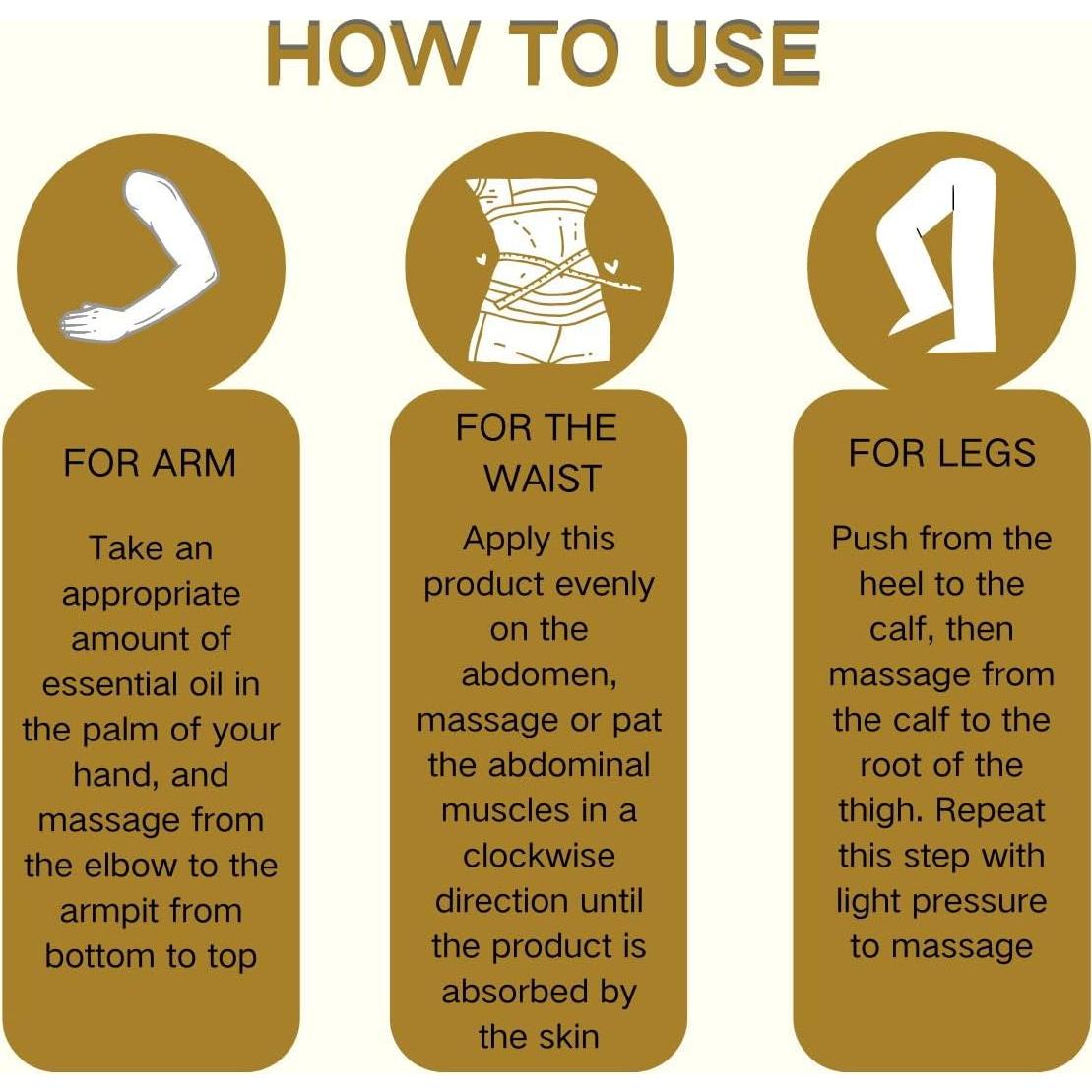 HOW TO USE

FOR ARM

Take an appropriate amount of essential oil in the palm of your hand, and massage from the elbow to the armpit from bottom to top

FOR THE WAIST

Apply this product evenly on the abdomen, massage or pat the abdominal muscles in a clockwise direction until the product is absorbed by the skin

FOR LEGS

Push from the heel to the calf, then massage from the calf to the root of the thigh. Repeat this step with light pressure to massage