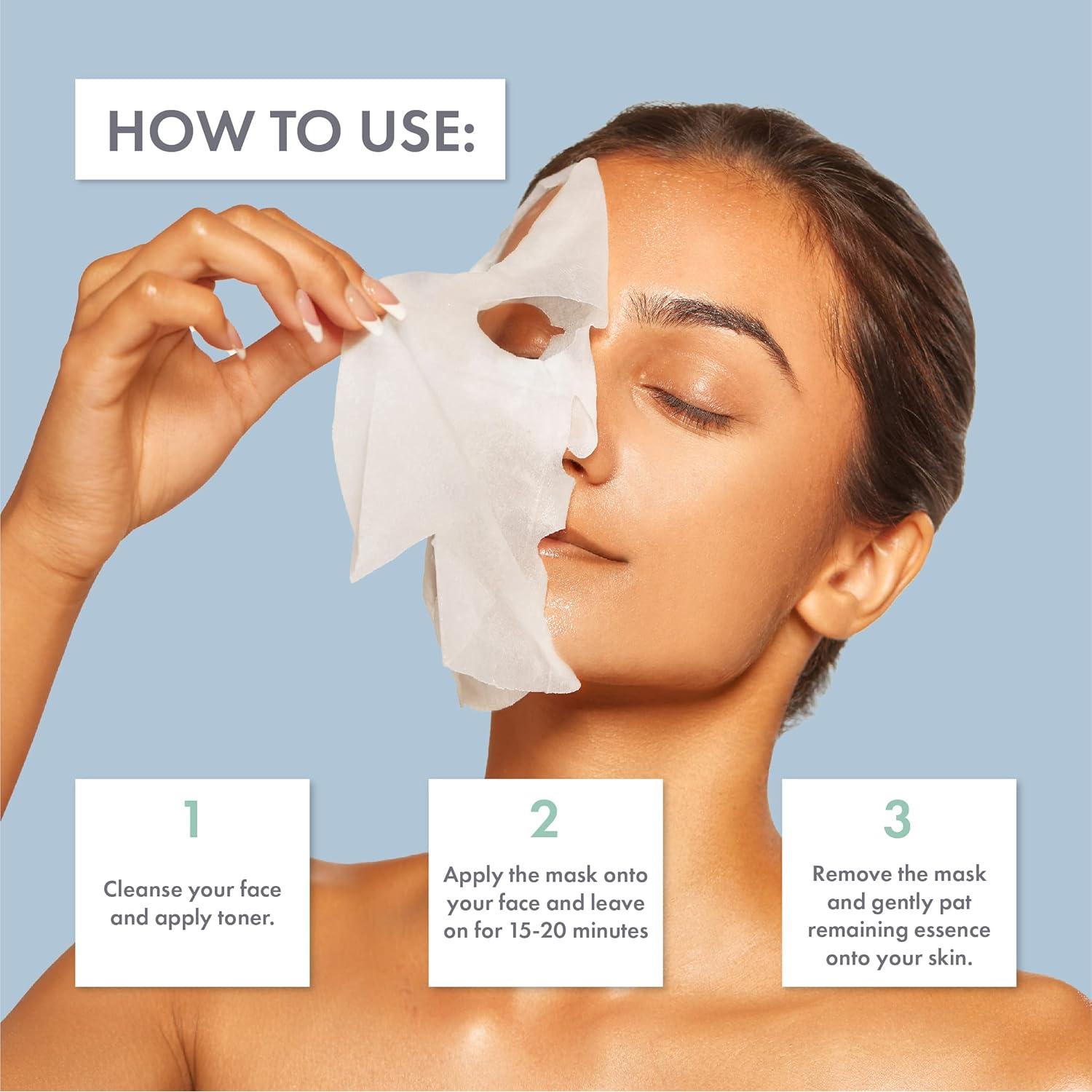 HOW TO USE:

1

Cleanse your face and apply toner.

2

Apply the mask onto your face and leave on for 15-20 minutes

3

Remove the mask and gently pat remaining essence onto your skin.