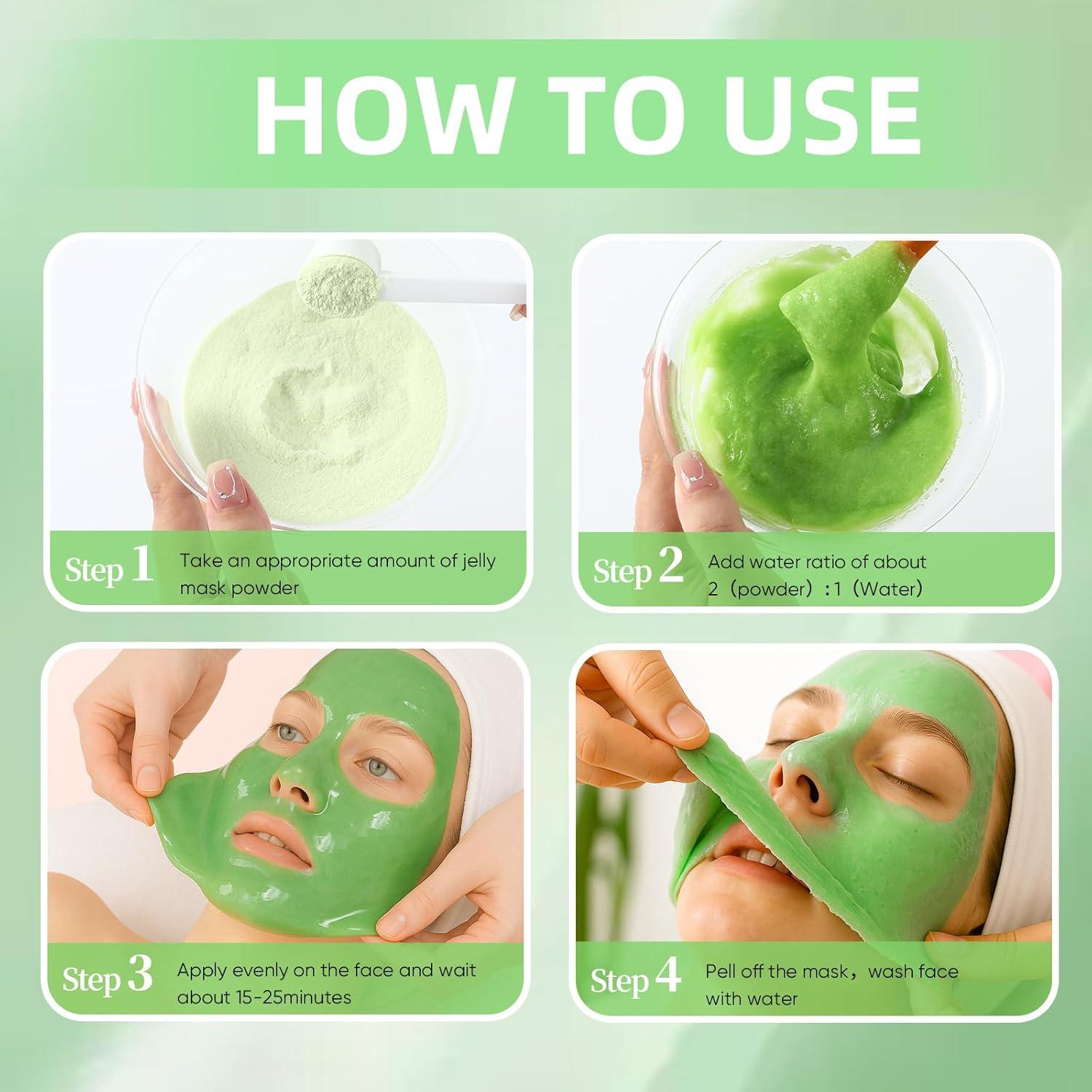 HOW TO USE

Step 1 Take an appropriate amount of jelly mask powder

Step 2 Add water ratio of about 2（powder）:1（Water）

Step 3 Apply evenly on the face and wait about 15-25minutes

Step 4 Pell off the mask，wash face with water