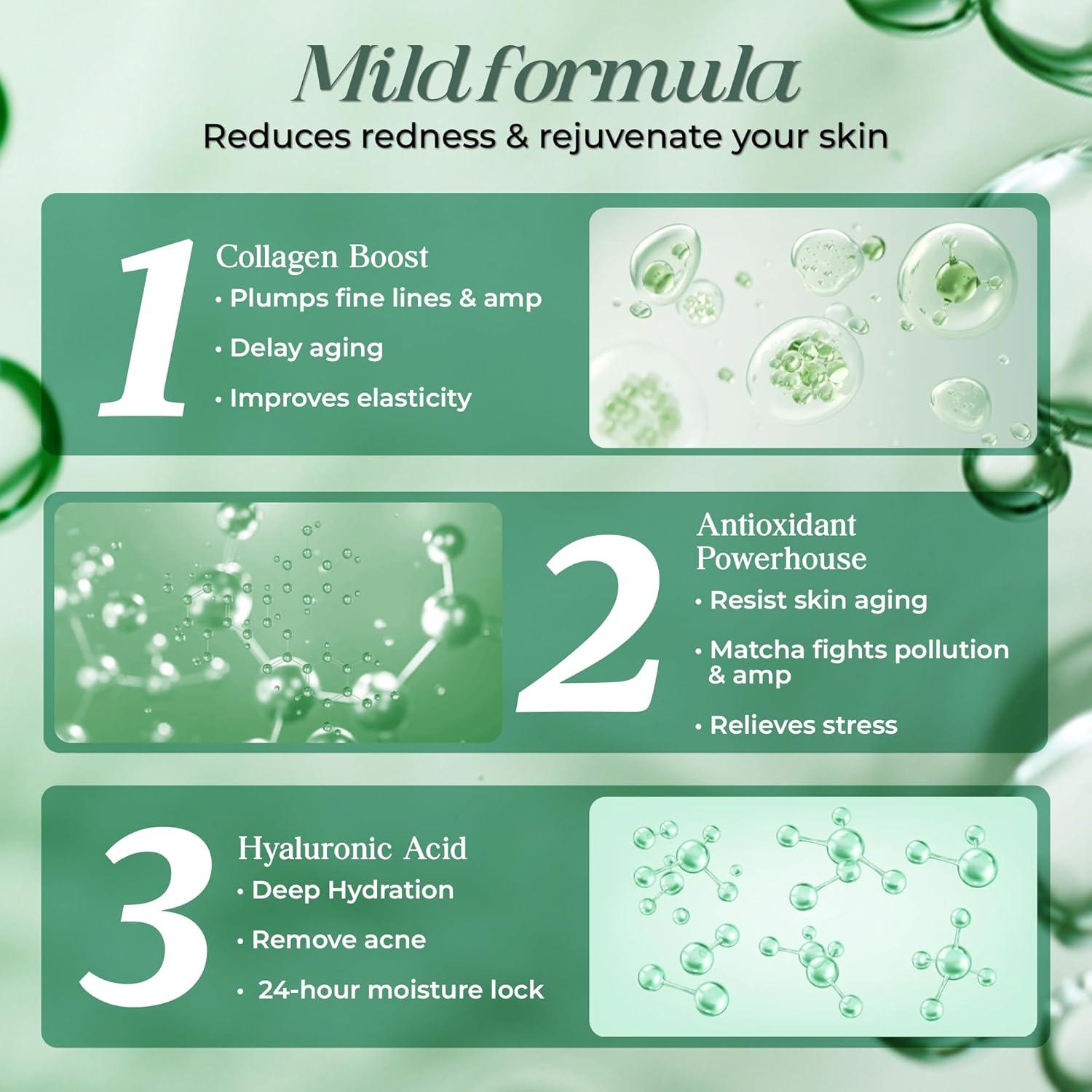 Mild formula
Reduces redness & rejuvenate your skin

1
Collagen Boost
• Plumps fine lines & amp
• Delay aging
• Improves elasticity

2
Antioxidant Powerhouse
• Resist skin aging
• Matcha fights pollution & amp
• Relieves stress

3
Hyaluronic Acid
• Deep Hydration
• Remove acne
• 24-hour moisture lock