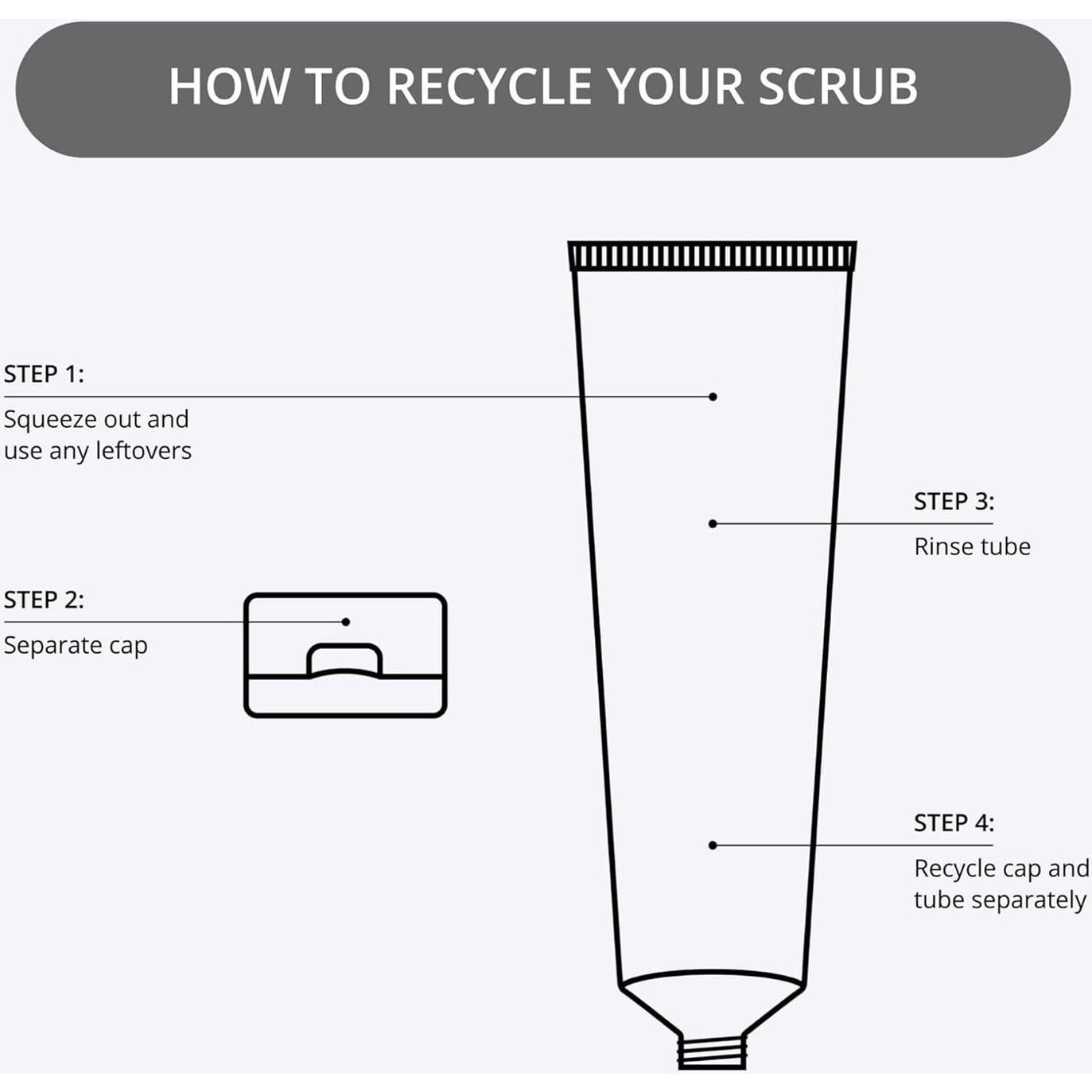 HOW TO RECYCLE YOUR SCRUB

STEP 1:
Squeeze out and use any leftovers

STEP 2:
Separate cap

STEP 3:
Rinse tube

STEP 4:
Recycle cap and tube separately