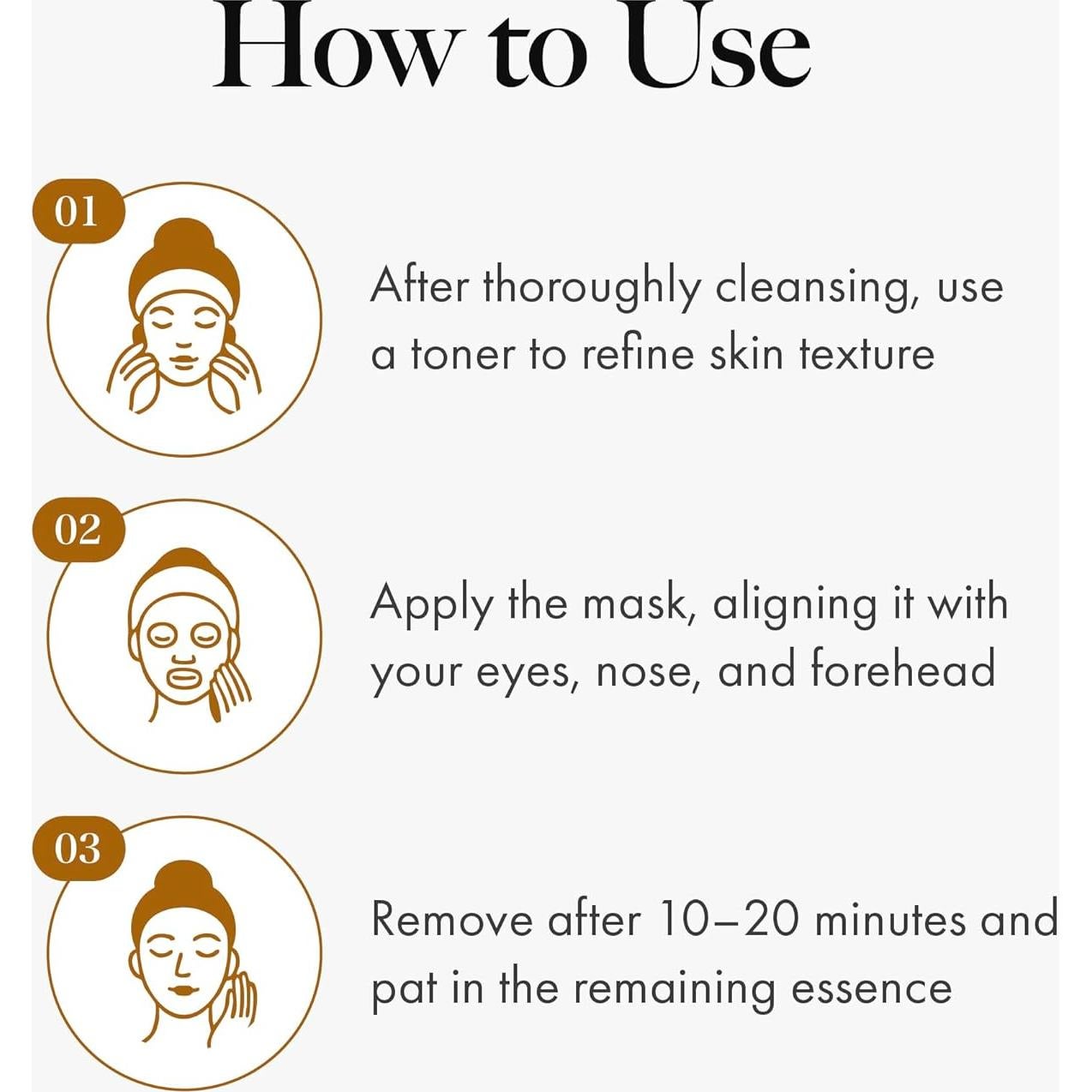 How to Use

01

After thoroughly cleansing, use a toner to refine skin texture

02

Apply the mask, aligning it with your eyes, nose, and forehead

03

Remove after 10–20 minutes and pat in the remaining essence