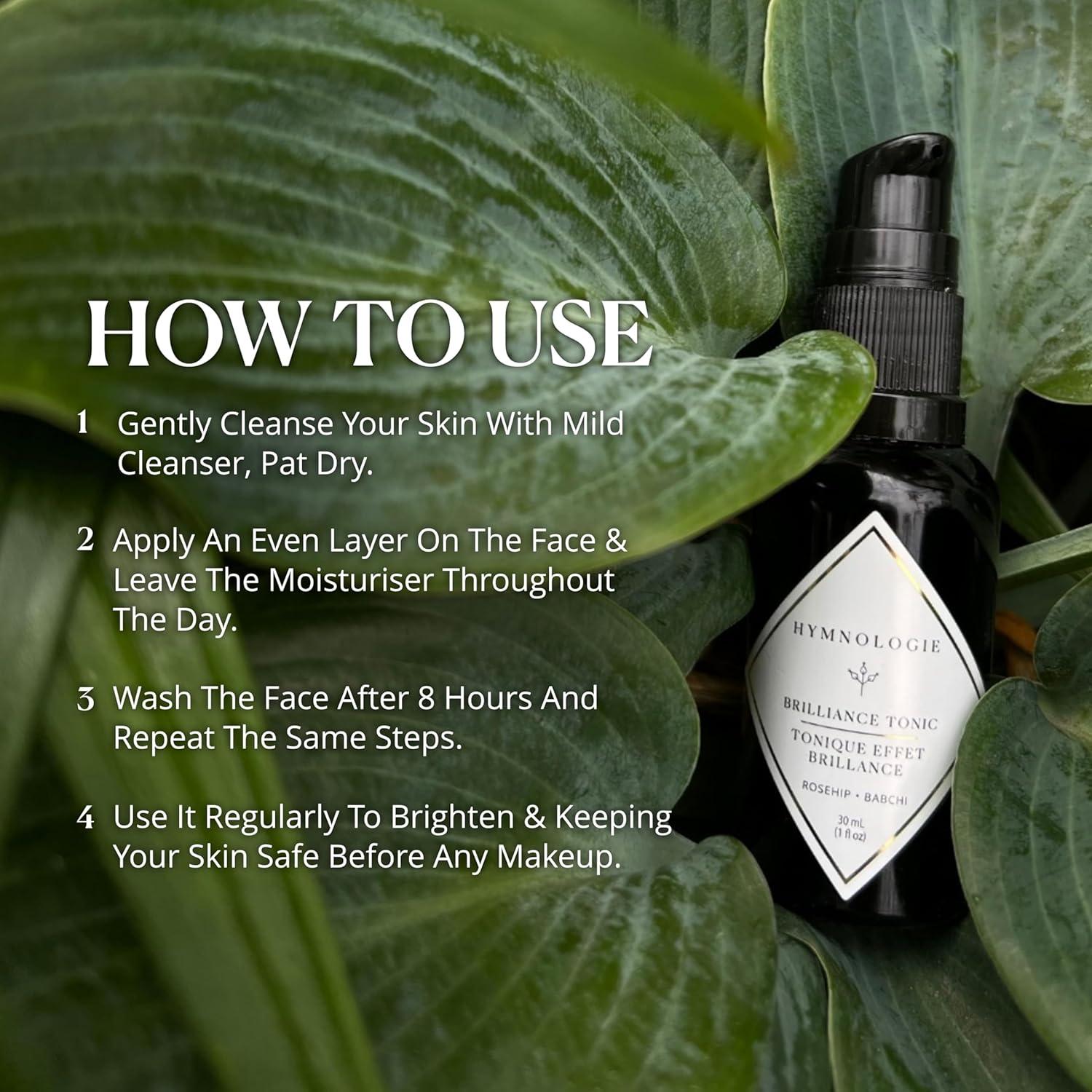 HOW TO USE

1 Gently Cleanse Your Skin With Mild Cleanser, Pat Dry.

2 Apply An Even Layer On The Face & Leave The Moisturiser Throughout The Day.

3 Wash The Face After 8 Hours And Repeat The Same Steps.

4 Use It Regularly To Brighten & Keeping Your Skin Safe Before Any Makeup.

HYMNOLOGIE

BRILLIANCE TONIC
TONIQUE EFFET BRILLANCE

ROSEHIP • BABCHI

30 mL
(1 fl oz)