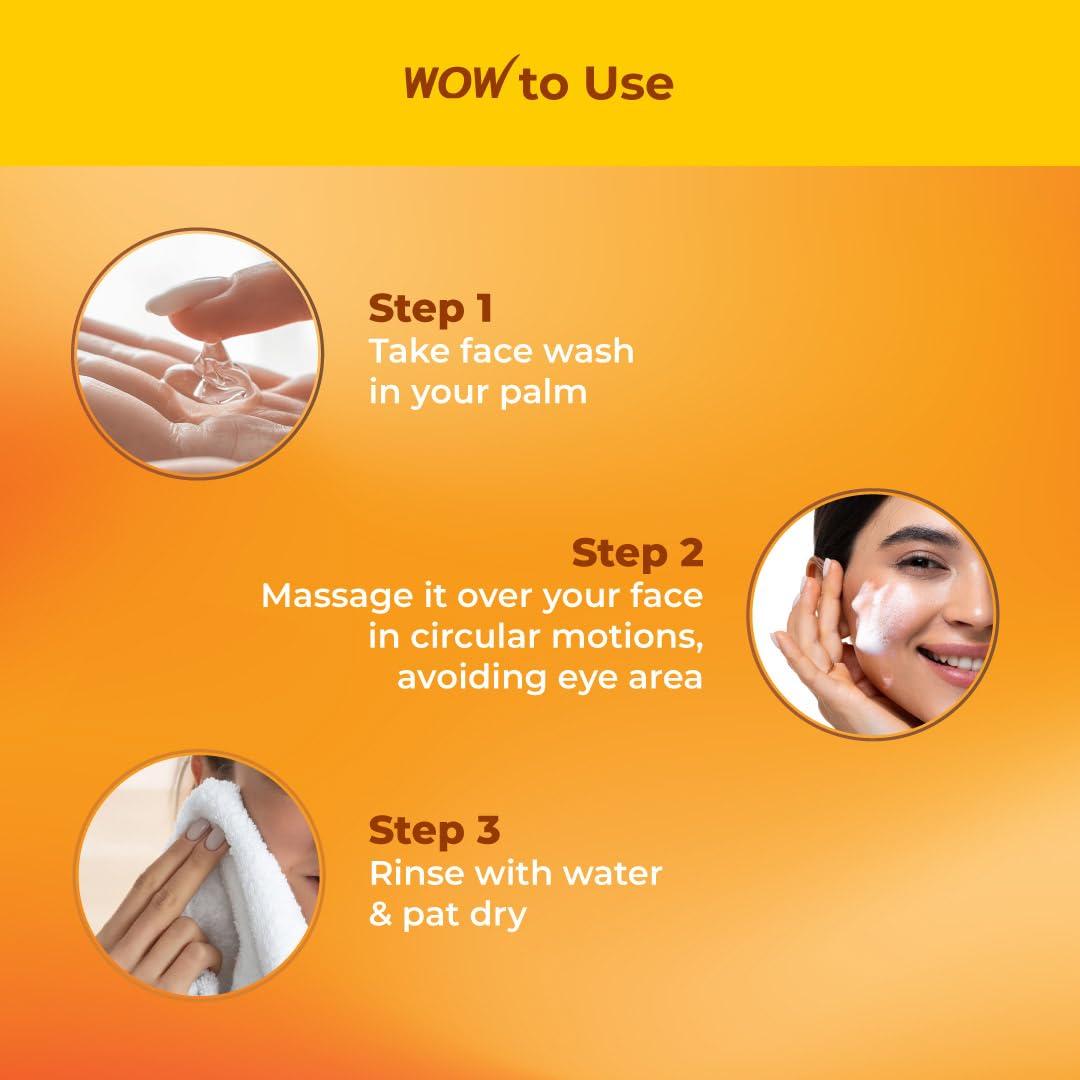 WOW to Use

Step 1
Take face wash in your palm

Step 2
Massage it over your face in circular motions, avoiding eye area

Step 3
Rinse with water & pat dry