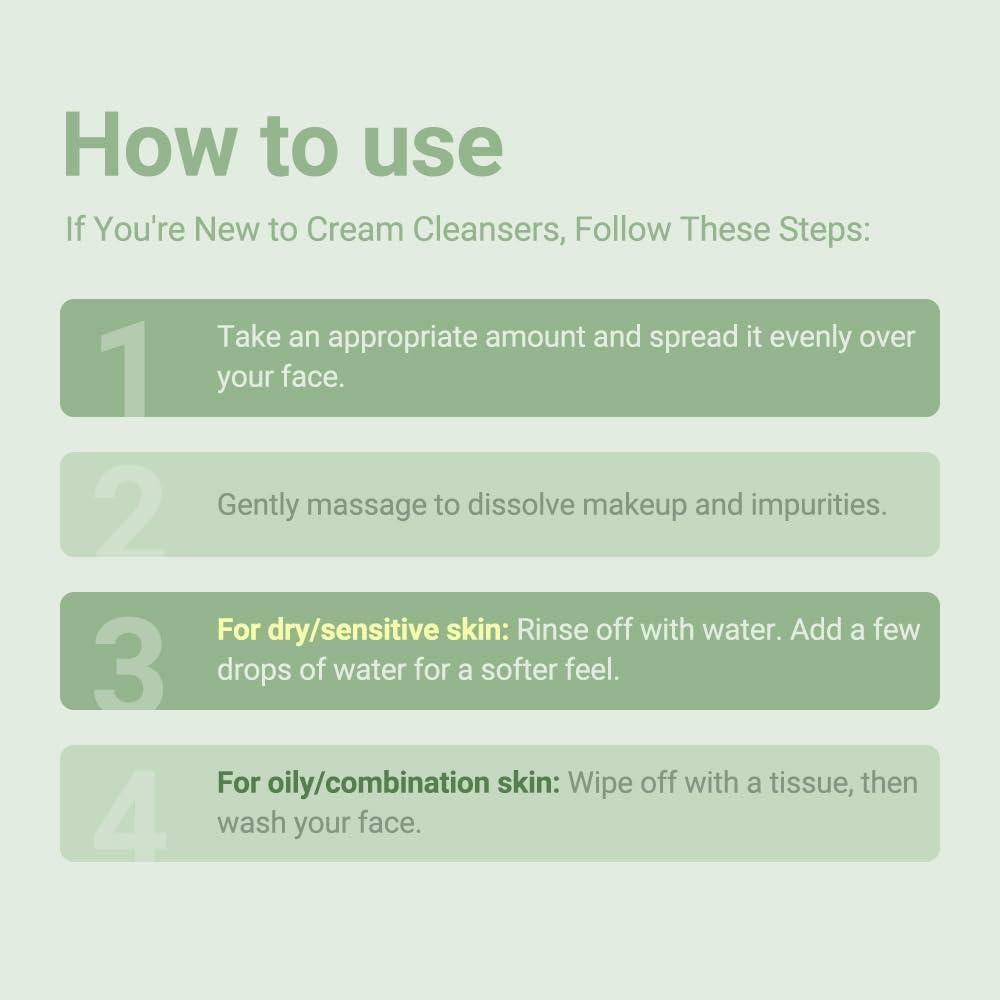 How to use

If You're New to Cream Cleansers, Follow These Steps:

1 Take an appropriate amount and spread it evenly over your face.

2 Gently massage to dissolve makeup and impurities.

3 For dry/sensitive skin: Rinse off with water. Add a few drops of water for a softer feel.

4 For oily/combination skin: Wipe off with a tissue, then wash your face.