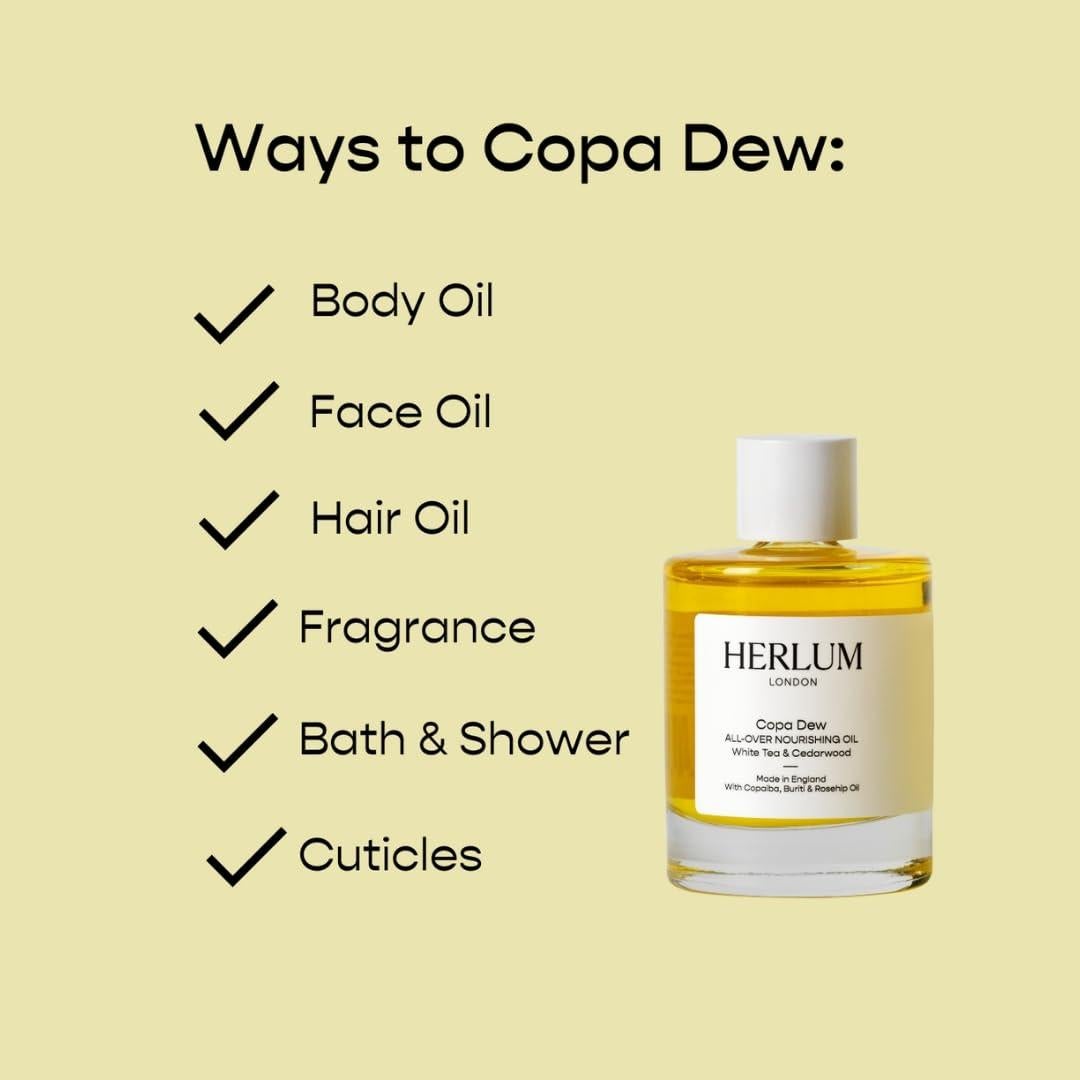 Ways to Copa Dew:

Body Oil

Face Oil

Hair Oil

Fragrance

Bath & Shower

Cuticles

HERLUM
LONDON

Copa Dew
ALL-OVER NOURISHING OIL
White Tea & Cedarwood

Made in England
With Copaiba, Buriti & Rosehip Oil