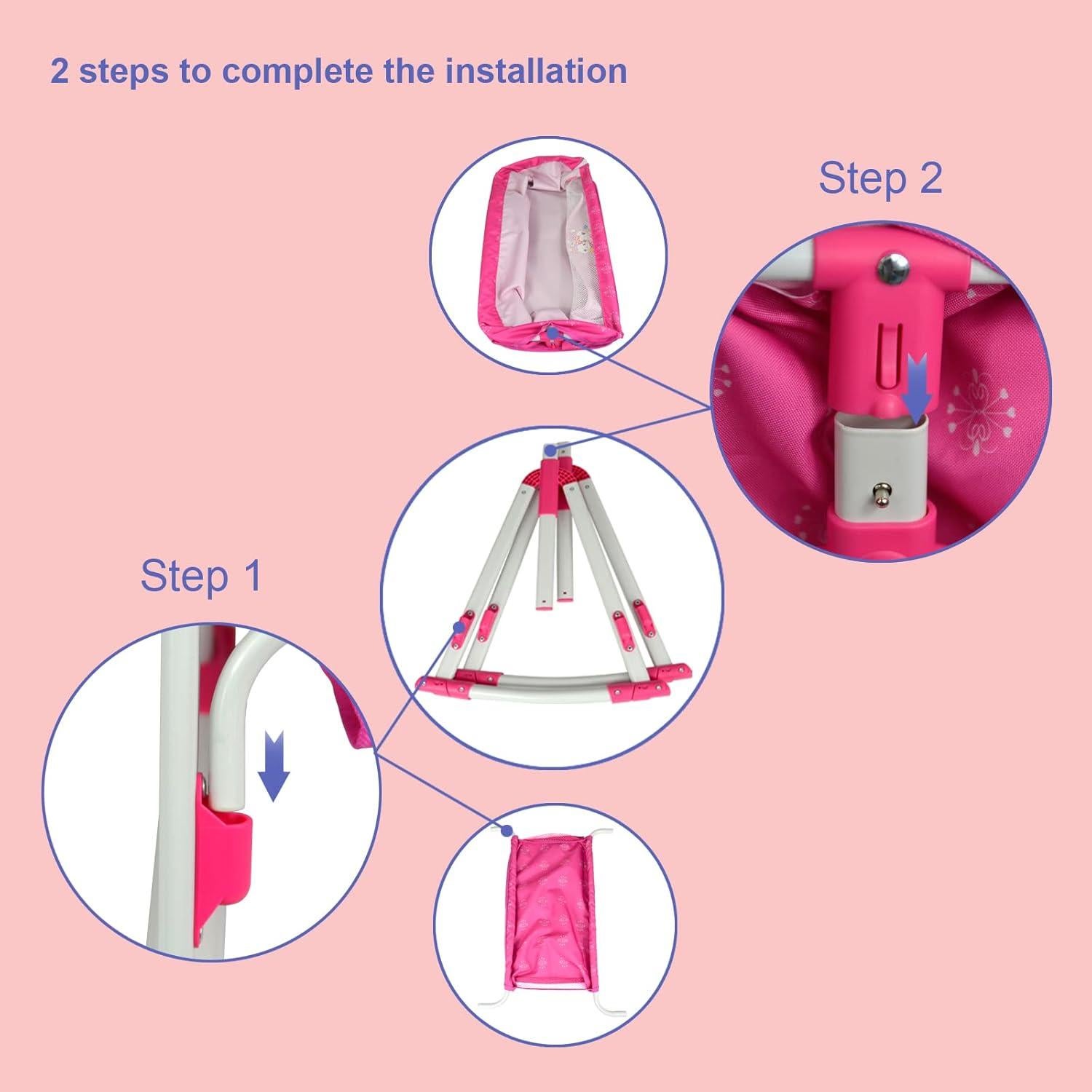 2 steps to complete the installation

Step 2

Step 1