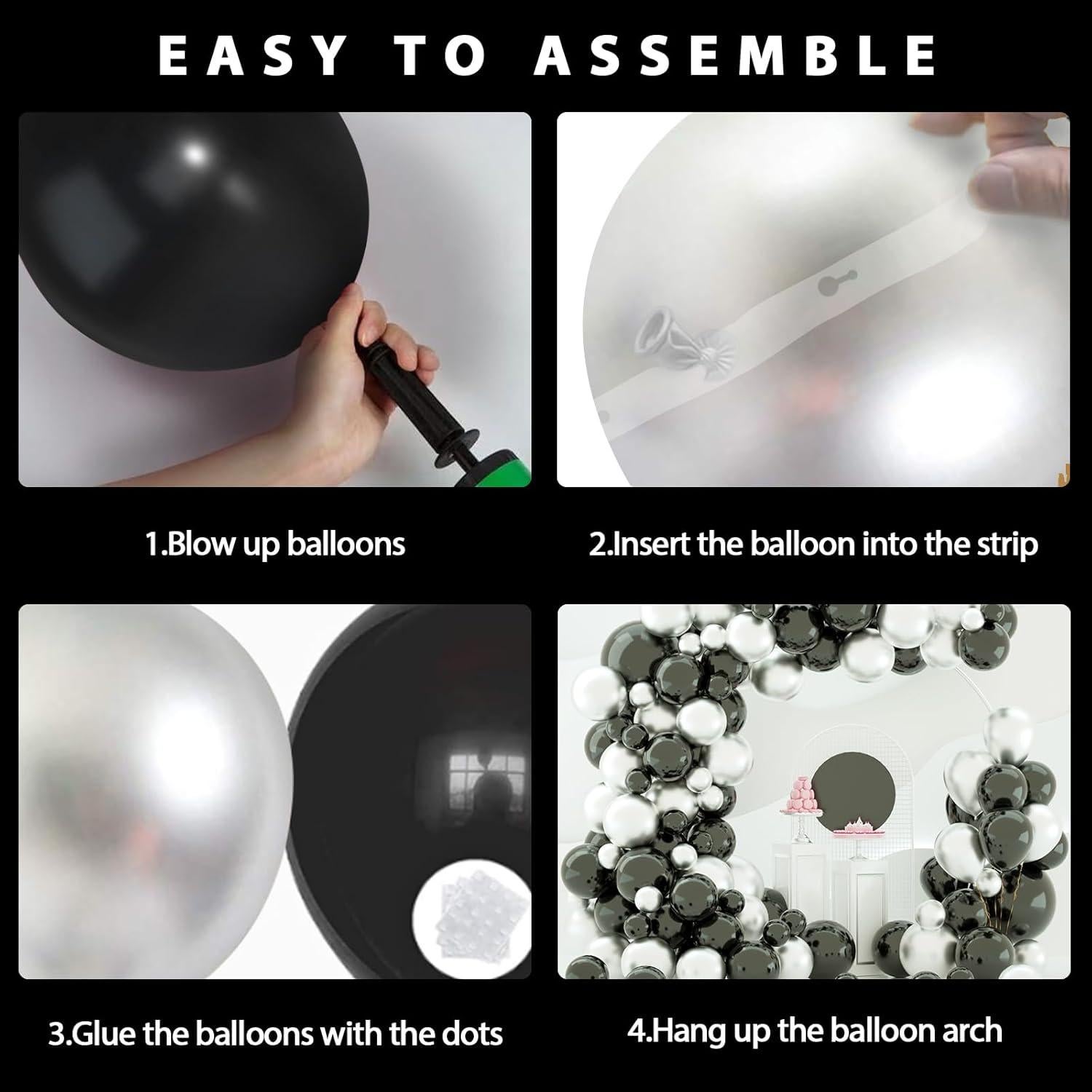 EASY TO ASSEMBLE

1.Blow up balloons

2.Insert the balloon into the strip

3.Glue the balloons with the dots

4.Hang up the balloon arch