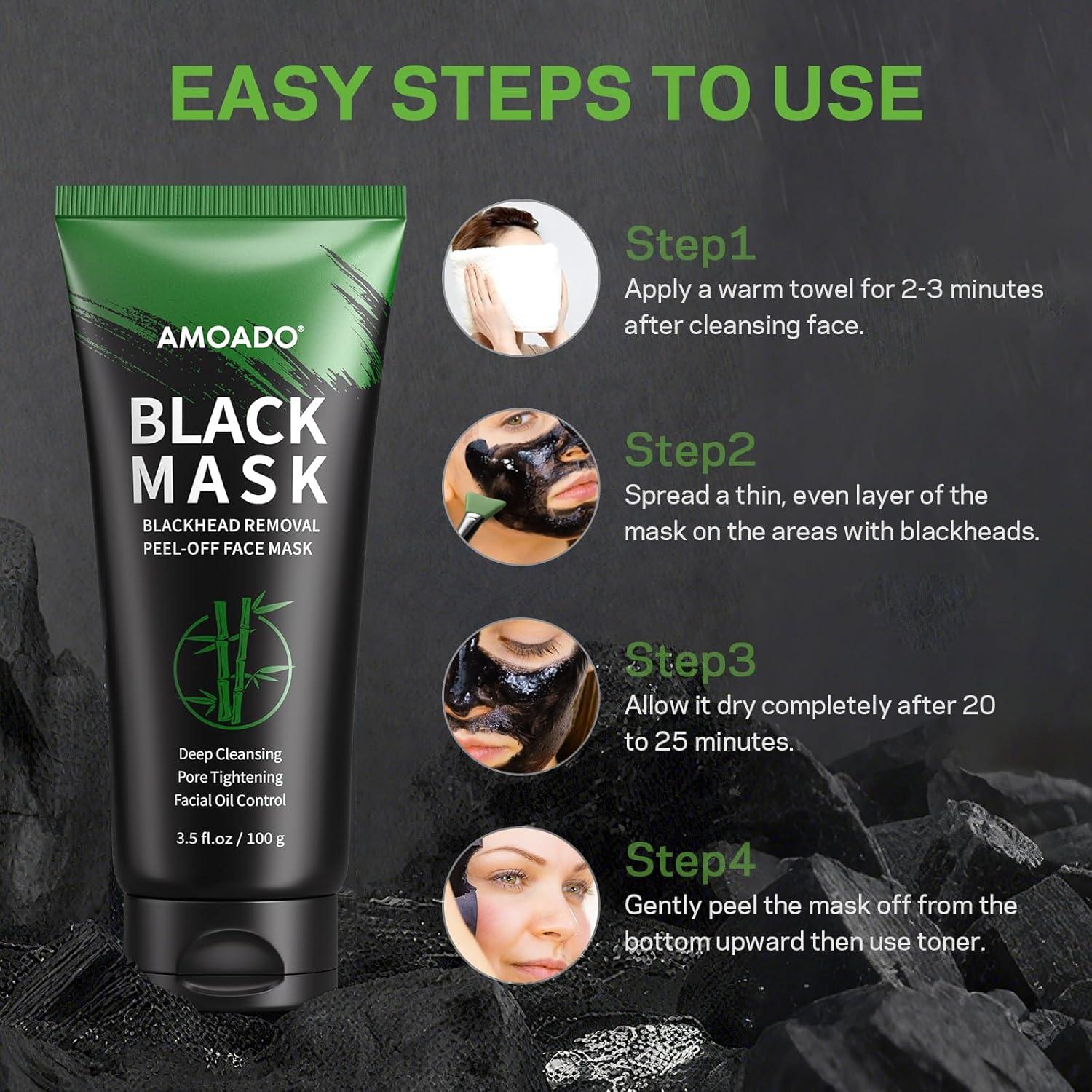 EASY STEPS TO USE

AMOADO®

BLACK MASK

BLACKHEAD REMOVAL
PEEL-OFF FACE MASK

Deep Cleansing
Pore Tightening
Facial Oil Control

3.5 fl.oz / 100 g

Step1
Apply a warm towel for 2-3 minutes after cleansing face.

Step2
Spread a thin, even layer of the mask on the areas with blackheads.

Step3
Allow it dry completely after 20 to 25 minutes.

Step4
Gently peel the mask off from the bottom upward then use toner.