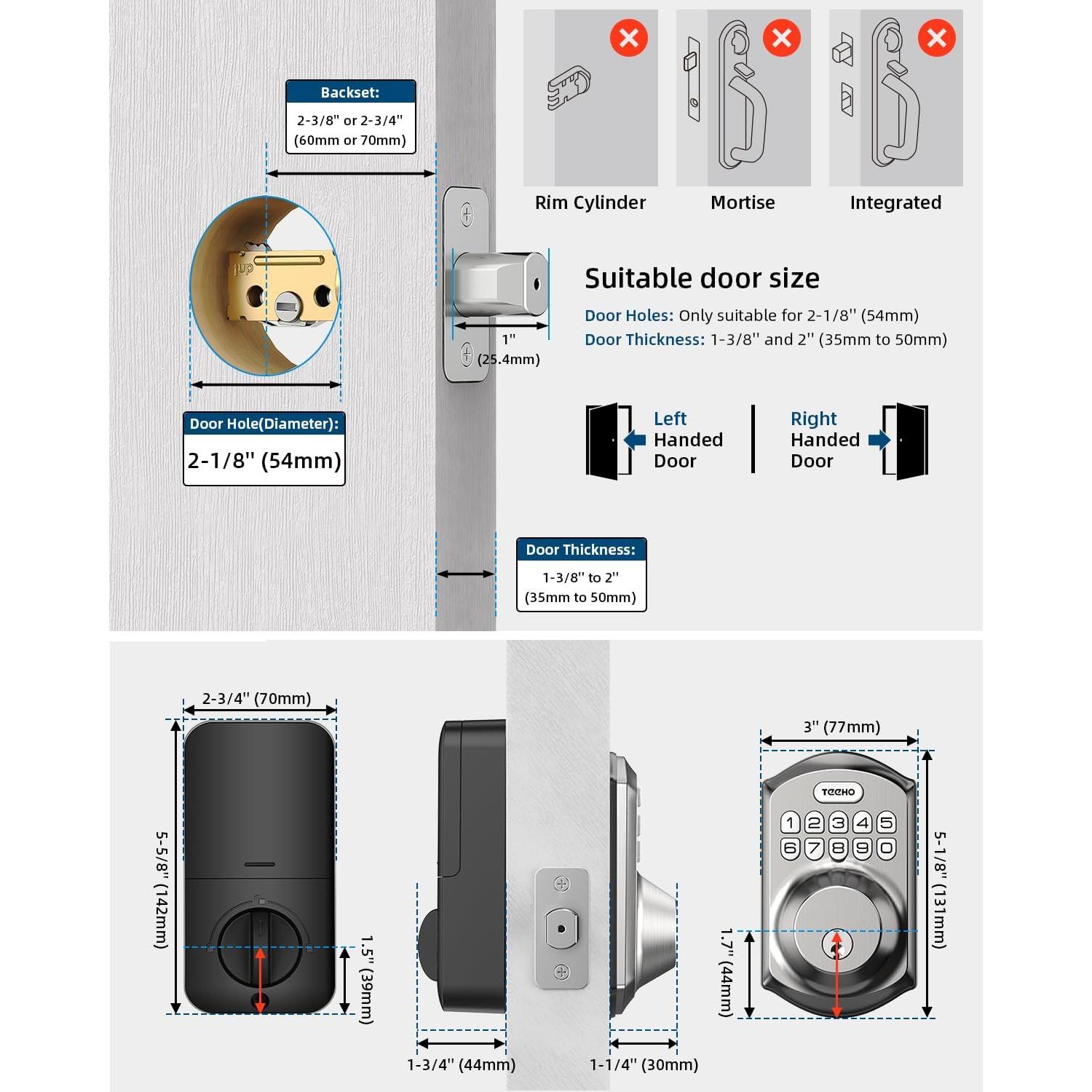 Backset:
2-3/8" or 2-3/4"
(60mm or 70mm)

up

1"
(25.4mm)

Door Hole(Diameter):
2-1/8'' (54mm)

Rim Cylinder

Mortise

Integrated

Suitable door size

Door Holes: Only suitable for 2-1/8'' (54mm)
Door Thickness: 1-3/8'' and 2'' (35mm to 50mm)

Left Handed Door

Right Handed Door

Door Thickness:
1-3/8'' to 2''
(35mm to 50mm)

2-3/4'' (70mm)

5-5/8'' (142mm)

1.5'' (39mm)

1-3/4'' (44mm)

1-1/4'' (30mm)

3'' (77mm)

TEEHO

1 2 3 4 5
6 7 8 9 0

5-1/8'' (131mm)

1.7'' (44mm)