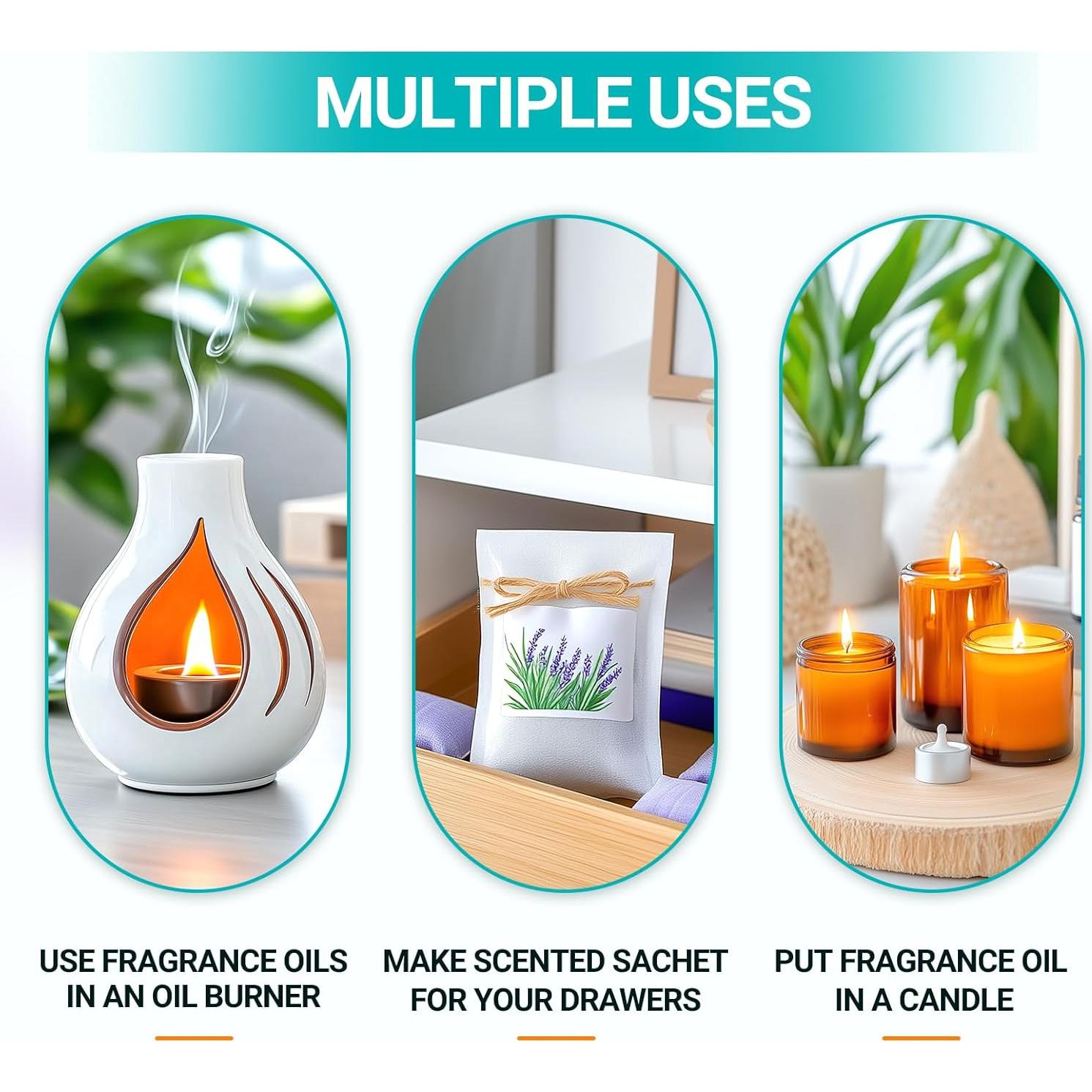 MULTIPLE USES

USE FRAGRANCE OILS IN AN OIL BURNER

MAKE SCENTED SACHET FOR YOUR DRAWERS

PUT FRAGRANCE OIL IN A CANDLE