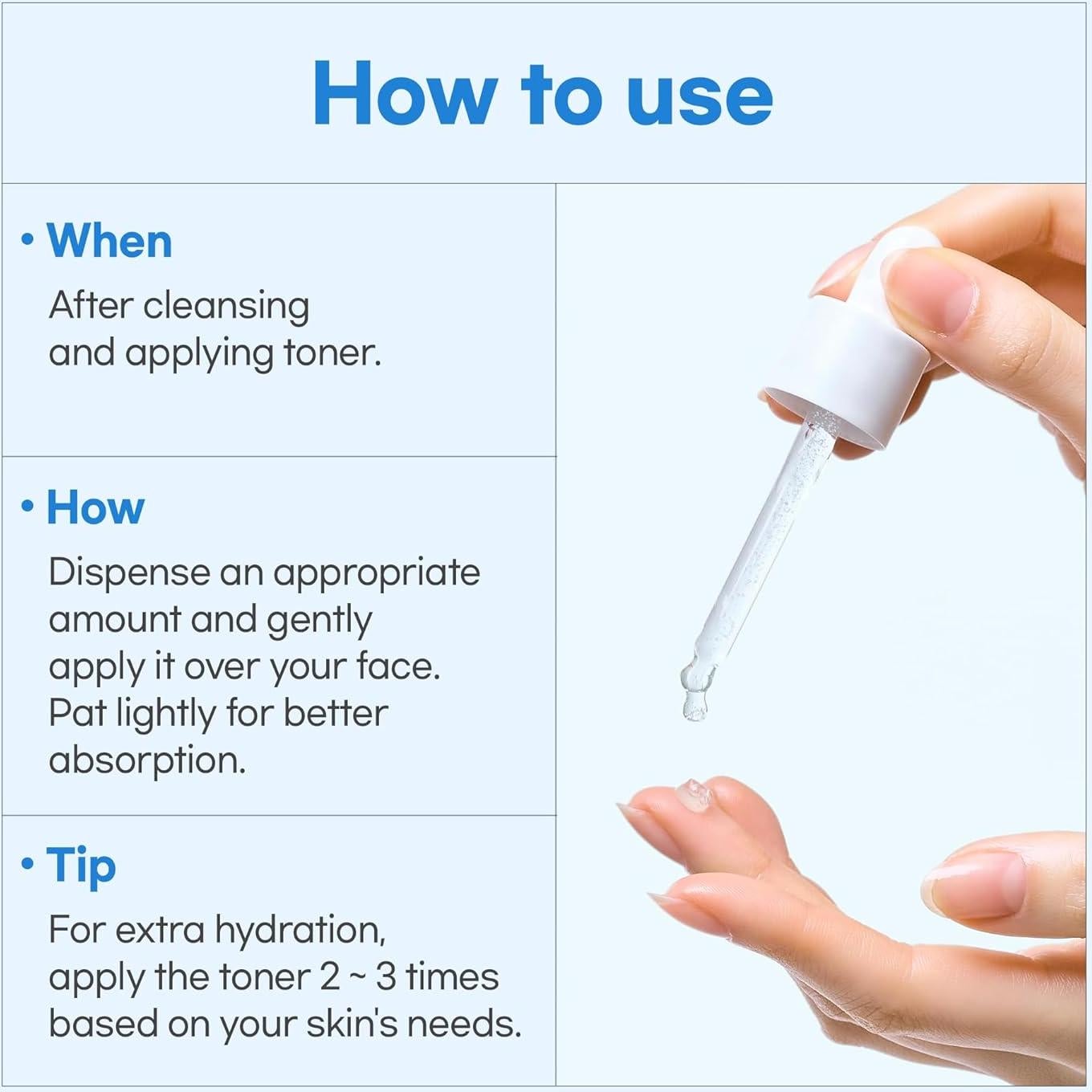 How to use

• When

After cleansing and applying toner.

• How

Dispense an appropriate amount and gently apply it over your face. Pat lightly for better absorption.

• Tip

For extra hydration, apply the toner 2 ~ 3 times based on your skin's needs.