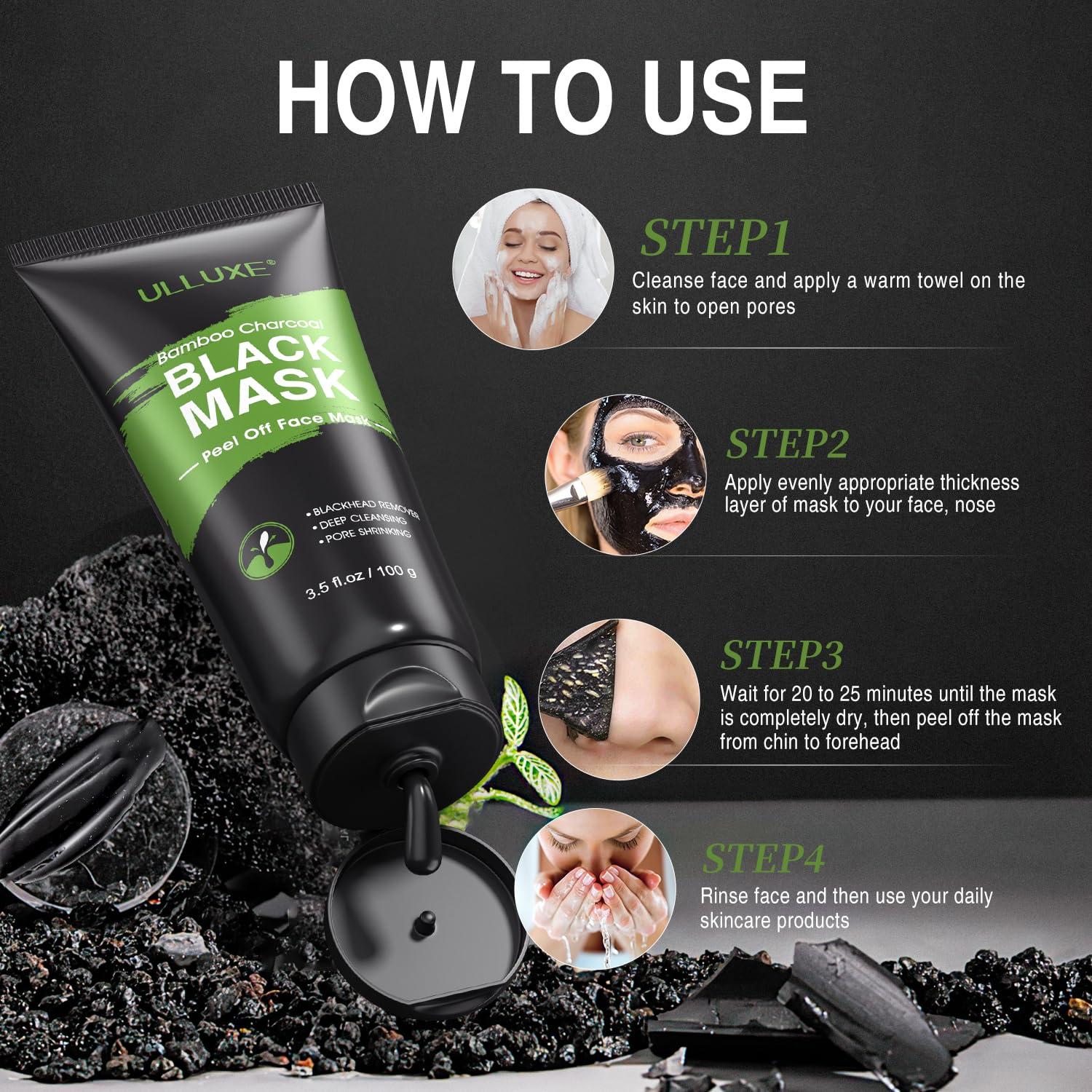 HOW TO USE

ULLUXE®
Bamboo Charcoal
BLACK MASK
Peel Off Face Mask
• BLACKHEAD REMOVER
• DEEP CLEANSING
• PORE SHRINKING
3.5 fl.oz / 100 g

STEP1
Cleanse face and apply a warm towel on the skin to open pores

STEP2
Apply evenly appropriate thickness layer of mask to your face, nose

STEP3
Wait for 20 to 25 minutes until the mask is completely dry, then peel off the mask from chin to forehead

STEP4
Rinse face and then use your daily skincare products