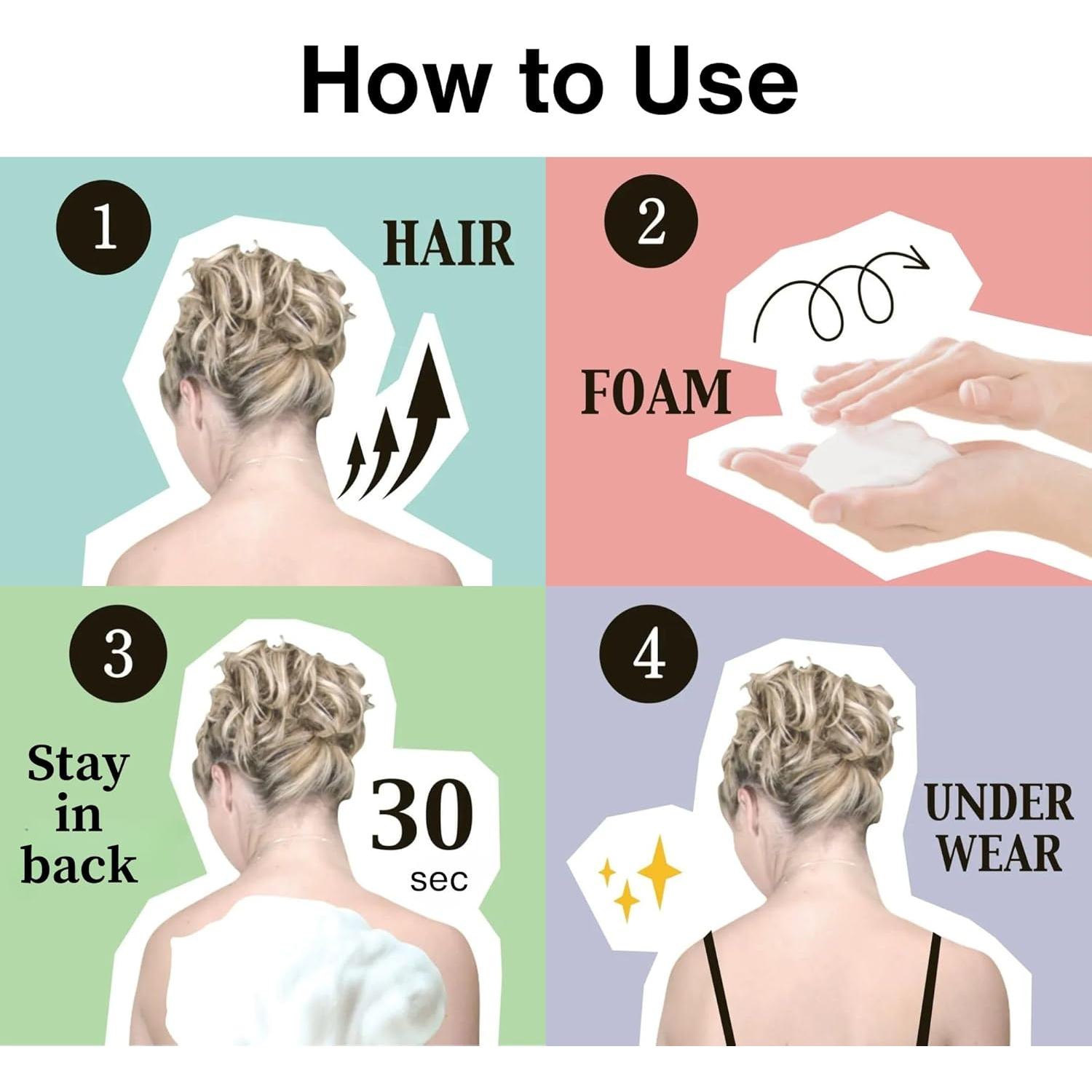 How to Use

1

HAIR

2

FOAM

3

Stay in back

30 sec

4

UNDER WEAR