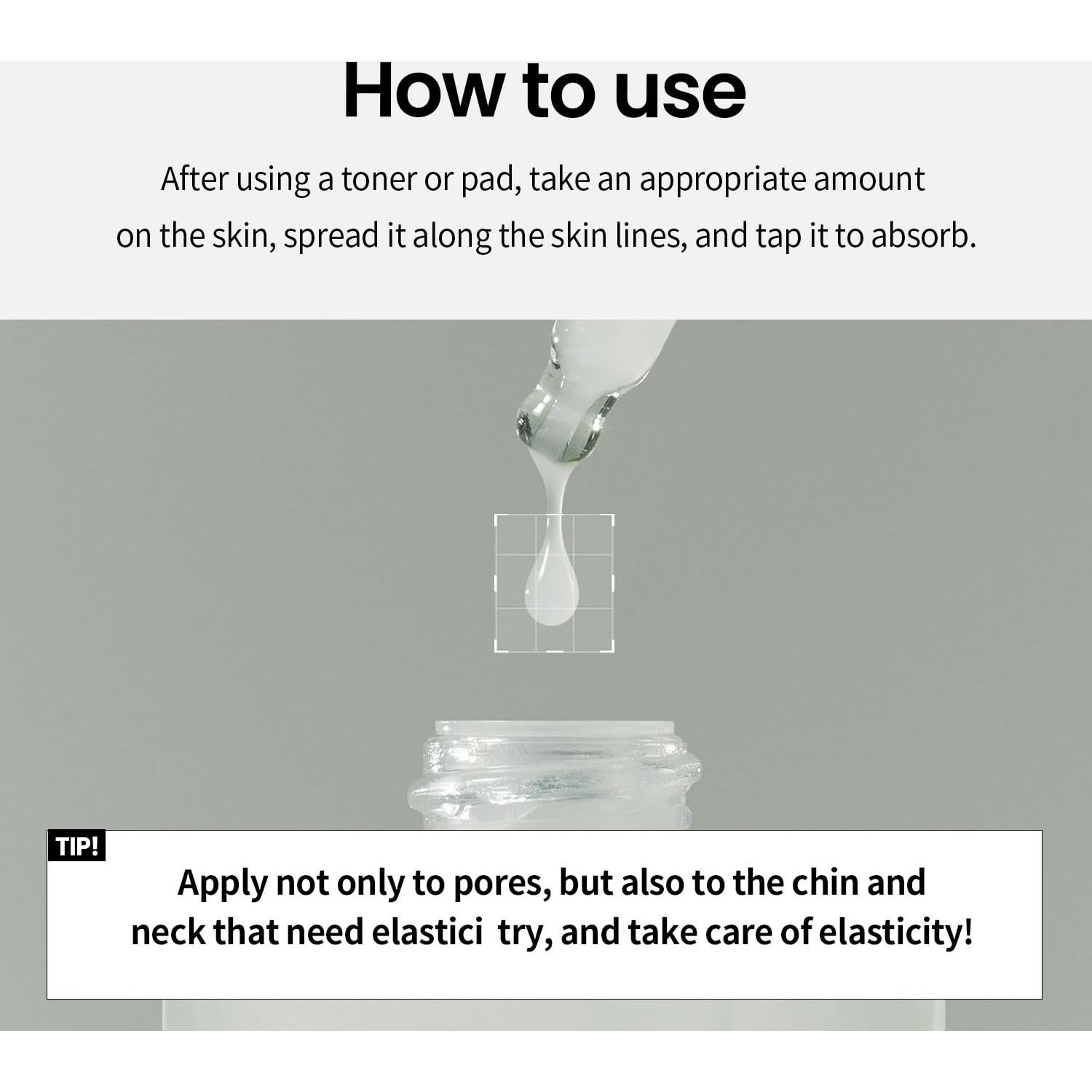 How to use

After using a toner or pad, take an appropriate amount on the skin, spread it along the skin lines, and tap it to absorb.

TIP!

Apply not only to pores, but also to the chin and neck that need elastici try, and take care of elasticity!