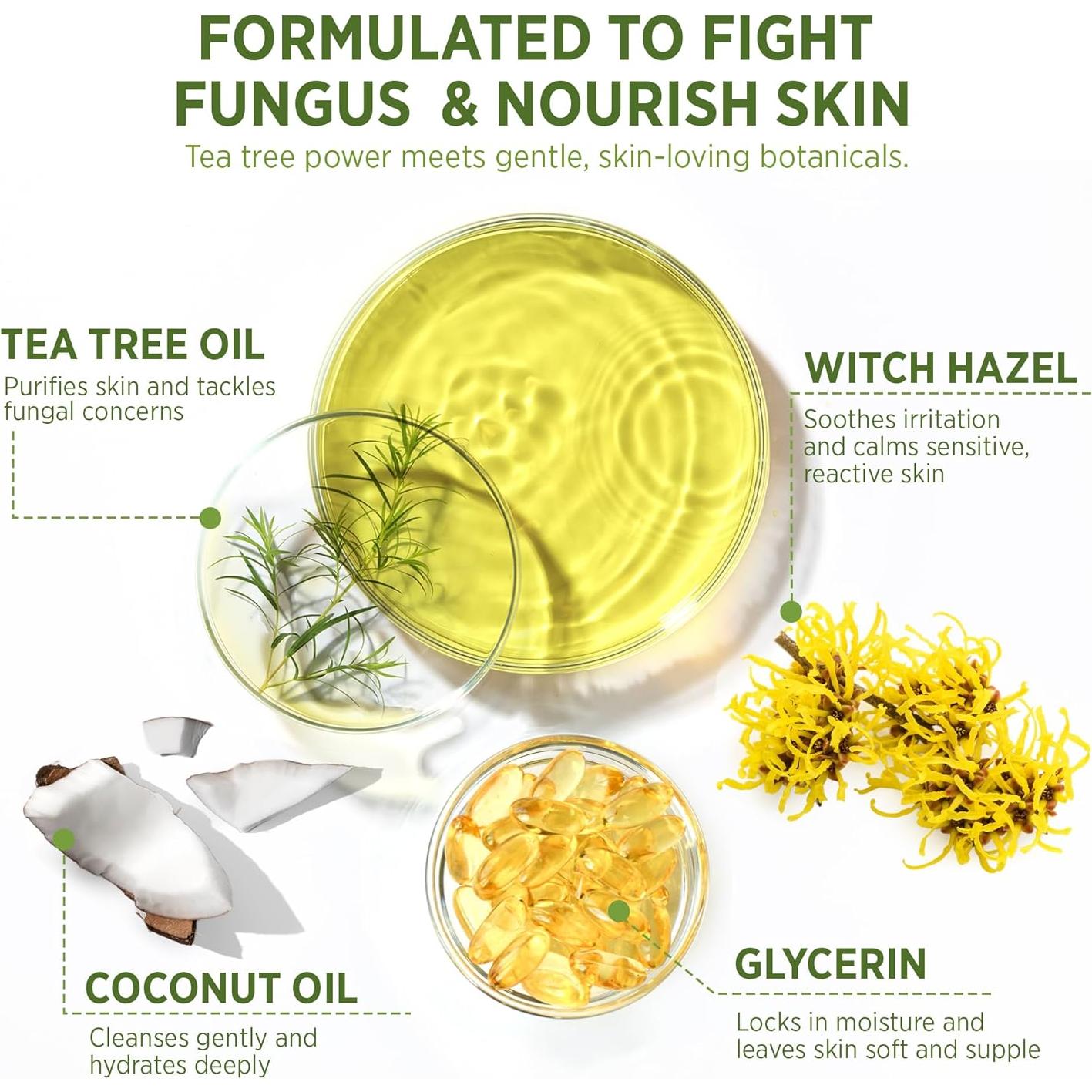 FORMULATED TO FIGHT FUNGUS & NOURISH SKIN

Tea tree power meets gentle, skin-loving botanicals.

TEA TREE OIL

Purifies skin and tackles fungal concerns

WITCH HAZEL

Soothes irritation and calms sensitive, reactive skin

COCONUT OIL

Cleanses gently and hydrates deeply

GLYCERIN

Locks in moisture and leaves skin soft and supple