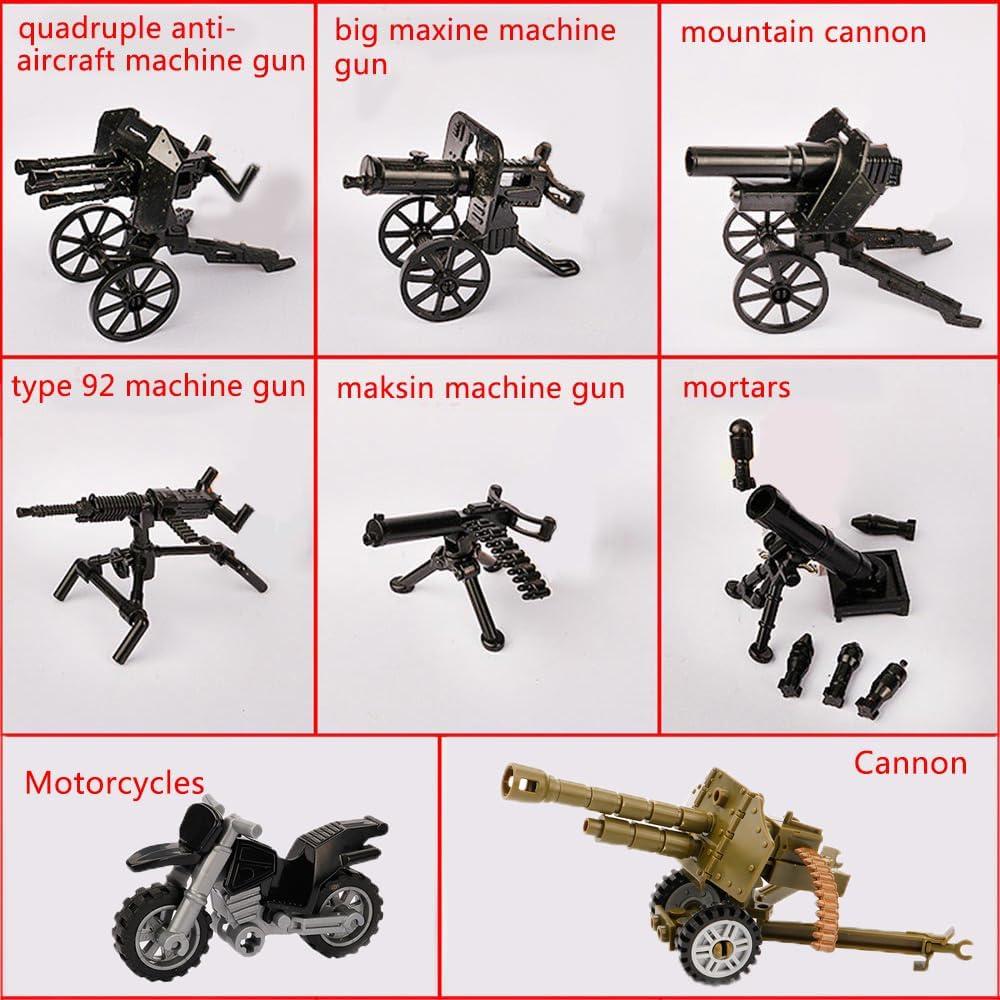 quadruple anti-aircraft machine gun

big maxine machine gun

mountain cannon

type 92 machine gun

maksin machine gun

mortars

Motorcycles

Cannon