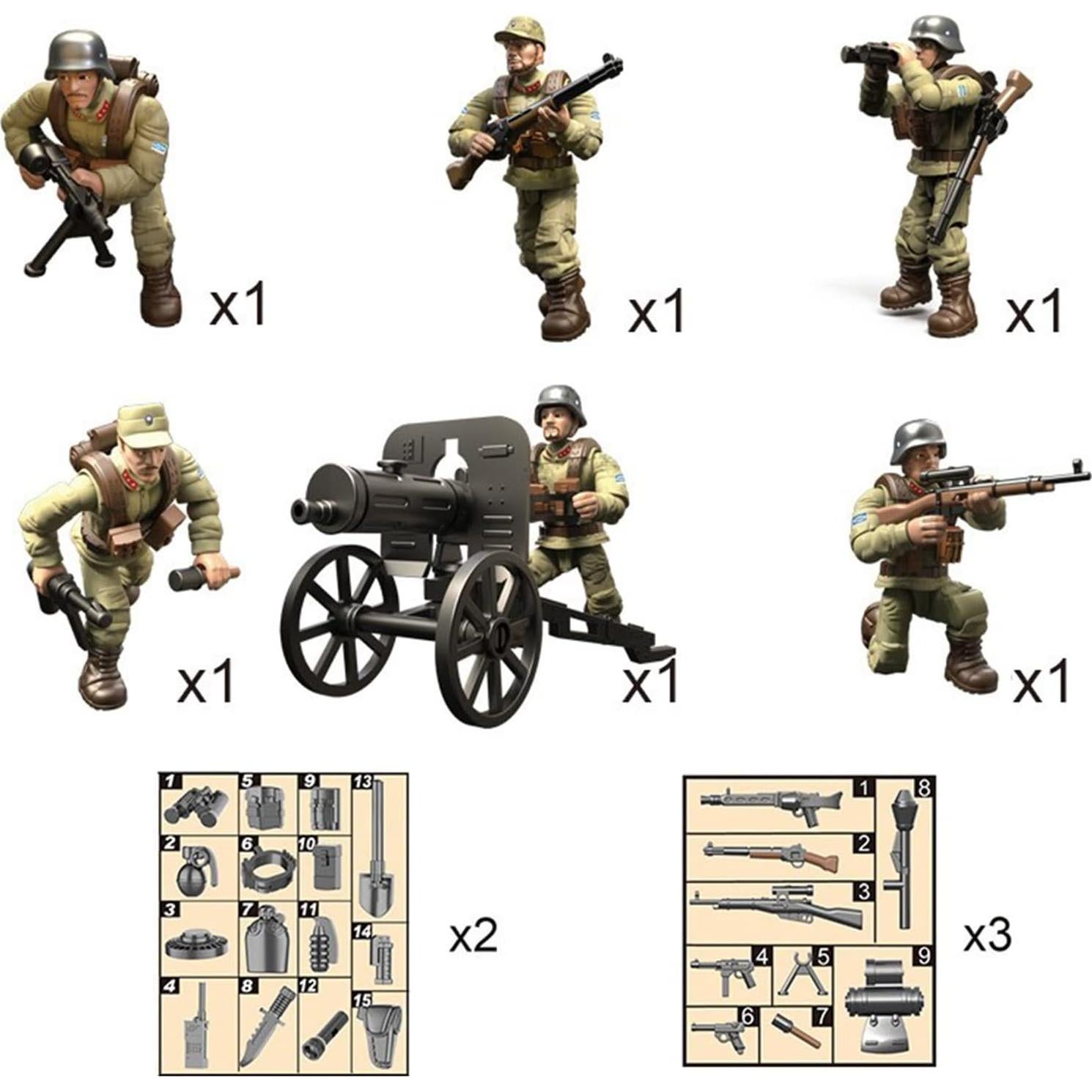 x1
x1
x1
x1
x1
x1

1 5 9 13
2 6 10
3 7 11 14
4 8 12 15

x2

1 8
2
3
4 5 9
6 7

x3