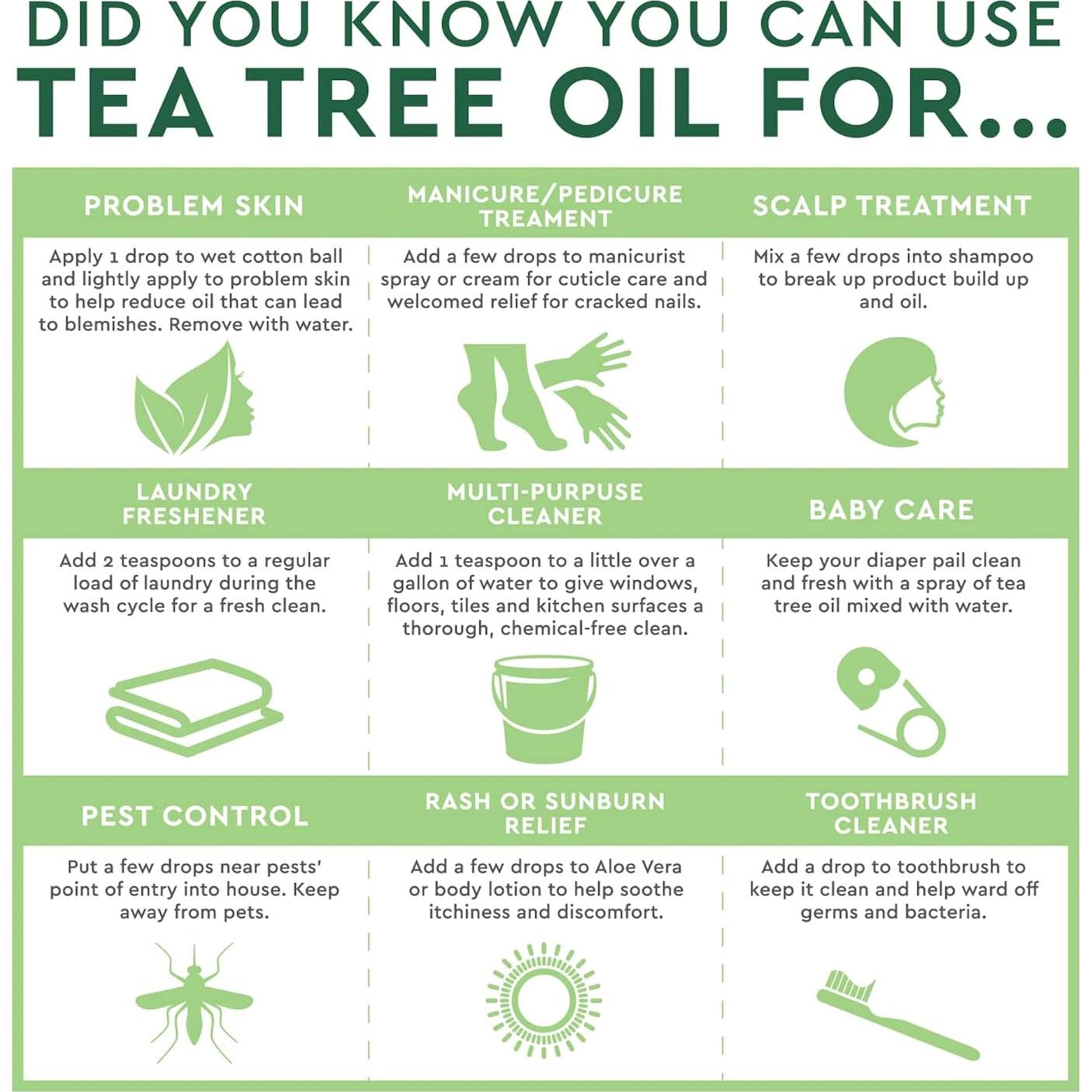 DID YOU KNOW YOU CAN USE
TEA TREE OIL FOR...

PROBLEM SKIN

Apply 1 drop to wet cotton ball and lightly apply to problem skin to help reduce oil that can lead to blemishes. Remove with water.

MANICURE/PEDICURE TREAMENT

Add a few drops to manicurist spray or cream for cuticle care and welcomed relief for cracked nails.

SCALP TREATMENT

Mix a few drops into shampoo to break up product build up and oil.

LAUNDRY FRESHENER

Add 2 teaspoons to a regular load of laundry during the wash cycle for a fresh clean.

MULTI-PURPUSE CLEANER

Add 1 teaspoon to a little over a gallon of water to give windows, floors, tiles and kitchen surfaces a thorough, chemical-free clean.

BABY CARE

Keep your diaper pail clean and fresh with a spray of tea tree oil mixed with water.

PEST CONTROL

Put a few drops near pests' point of entry into house. Keep away from pets.

RASH OR SUNBURN RELIEF

Add a few drops to Aloe Vera or body lotion to help soothe itchiness and discomfort.

TOOTHBRUSH CLEANER

Add a drop to toothbrush to keep it clean and help ward off germs and bacteria.