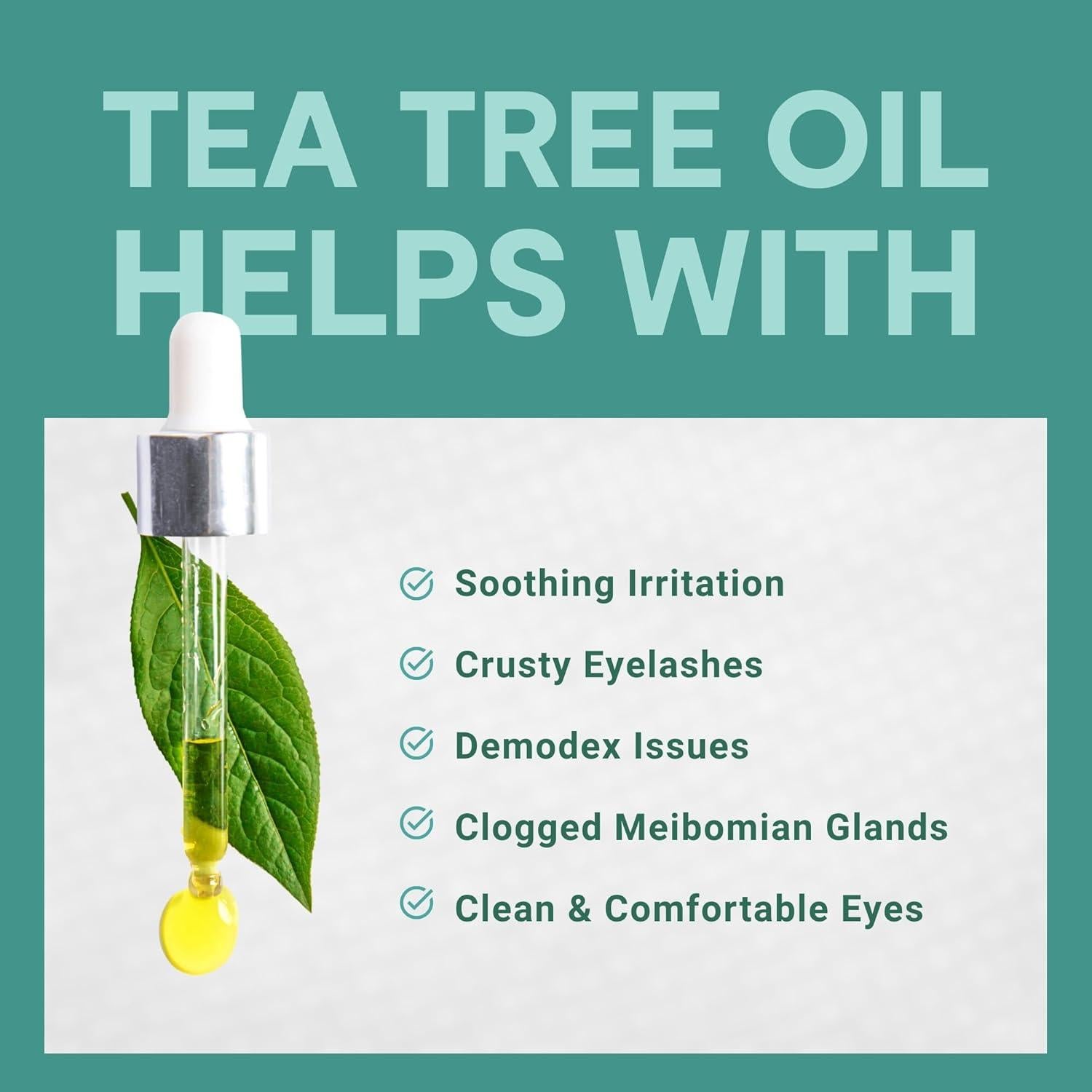 TEA TREE OIL HELPS WITH

Soothing Irritation

Crusty Eyelashes

Demodex Issues

Clogged Meibomian Glands

Clean & Comfortable Eyes