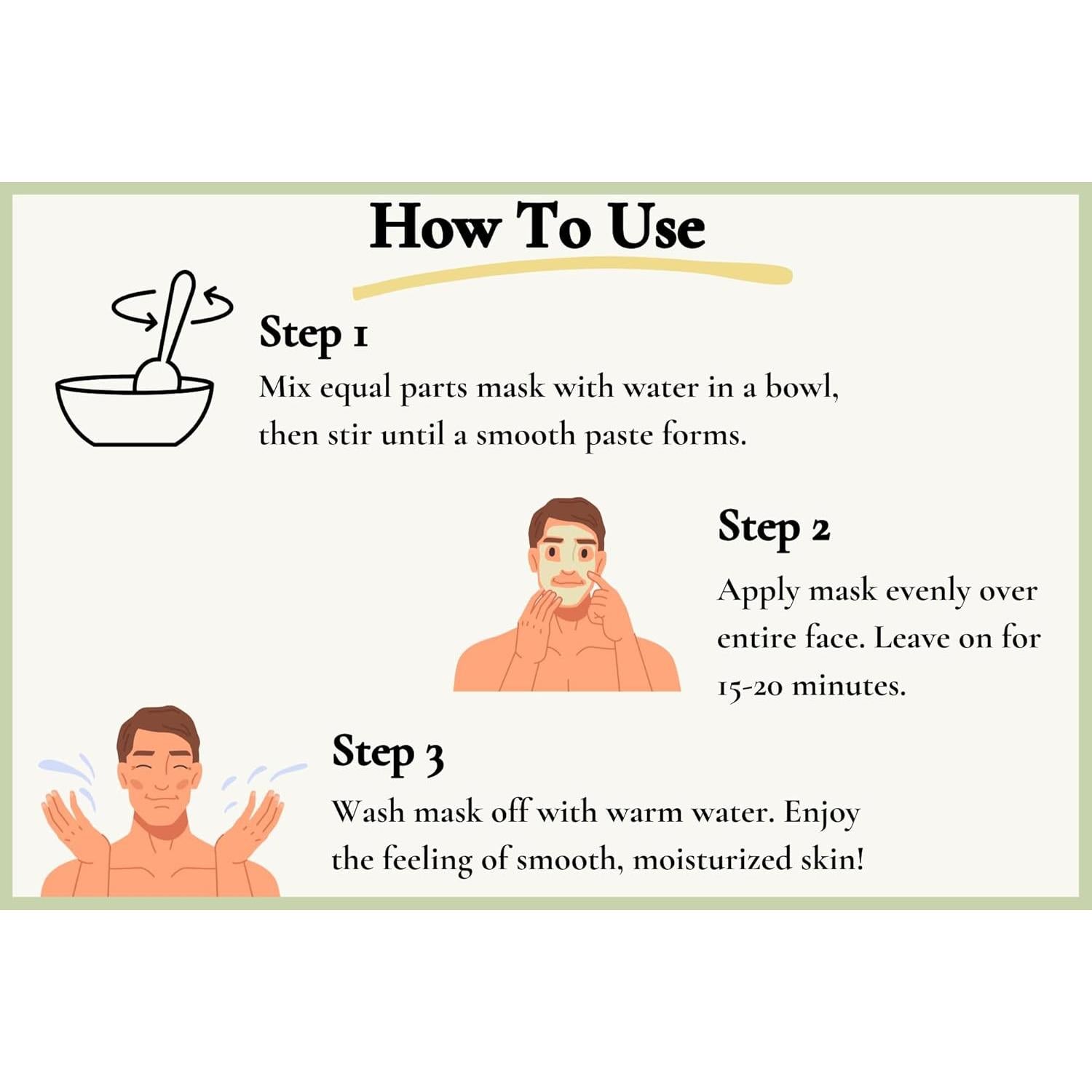 How To Use

Step 1

Mix equal parts mask with water in a bowl, then stir until a smooth paste forms.

Step 2

Apply mask evenly over entire face. Leave on for 15-20 minutes.

Step 3

Wash mask off with warm water. Enjoy the feeling of smooth, moisturized skin!