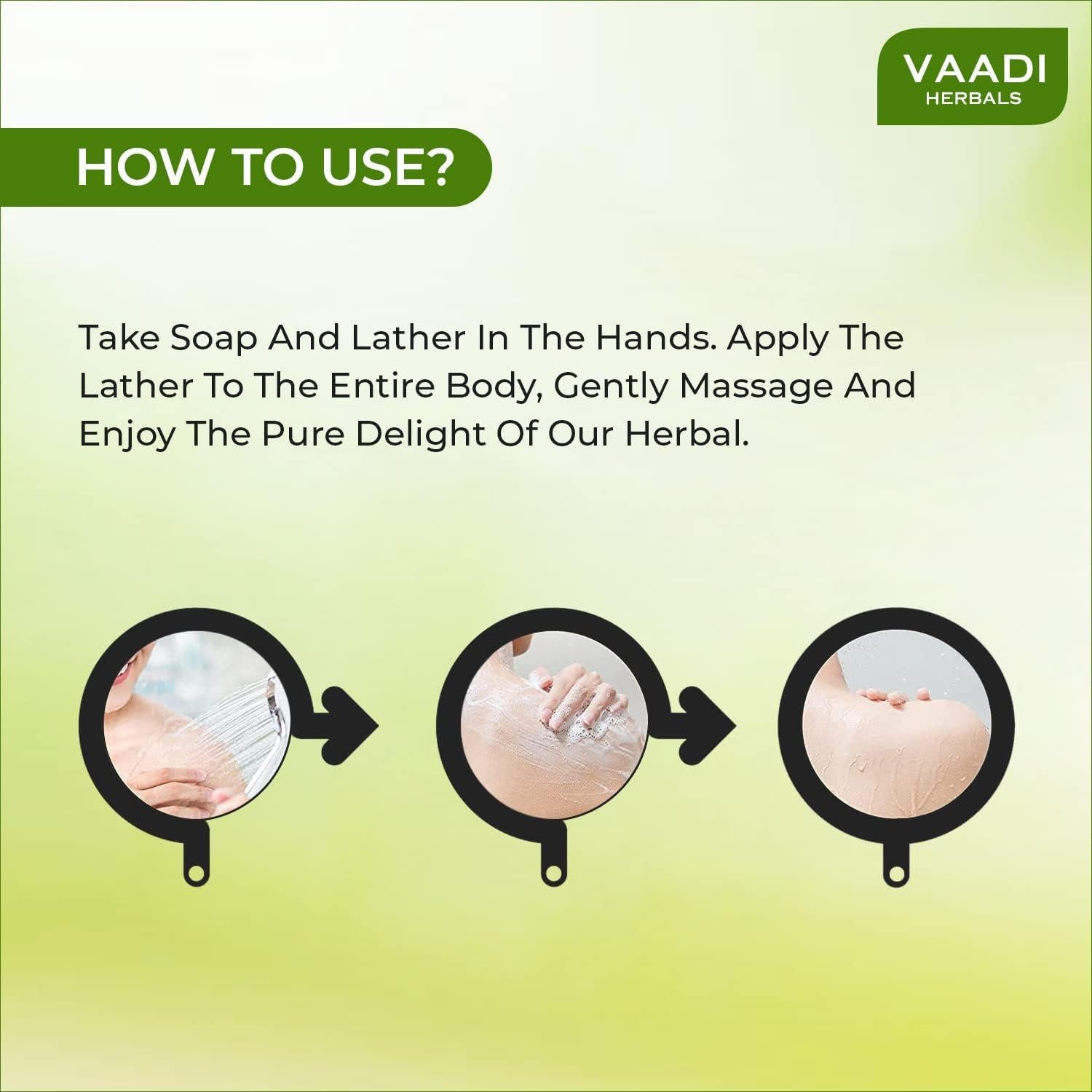 VAADI
HERBALS

HOW TO USE?

Take Soap And Lather In The Hands. Apply The Lather To The Entire Body, Gently Massage And Enjoy The Pure Delight Of Our Herbal.