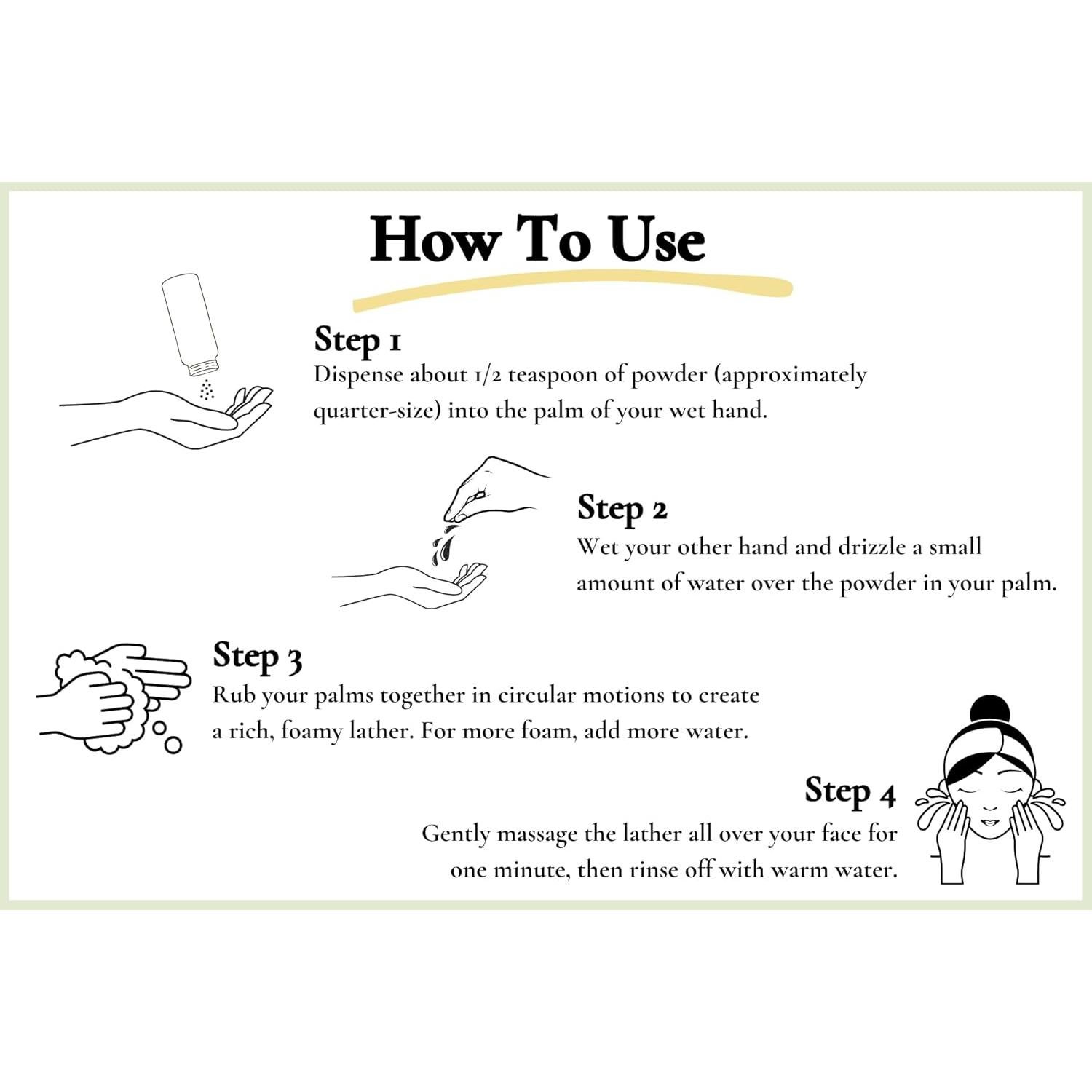 How To Use

Step 1
Dispense about 1/2 teaspoon of powder (approximately quarter-size) into the palm of your wet hand.

Step 2
Wet your other hand and drizzle a small amount of water over the powder in your palm.

Step 3
Rub your palms together in circular motions to create a rich, foamy lather. For more foam, add more water.

Step 4
Gently massage the lather all over your face for one minute, then rinse off with warm water.