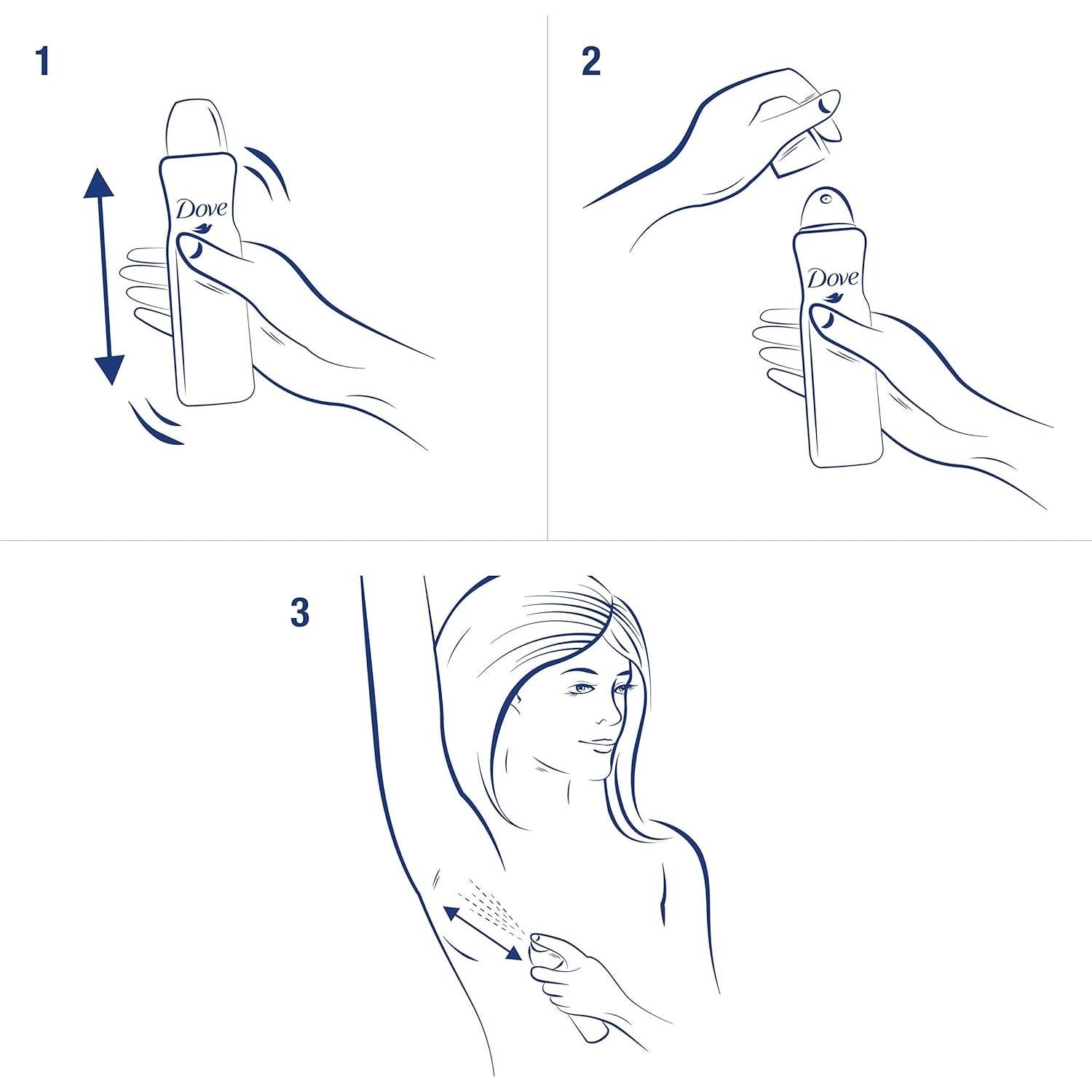 1

Dove

2

Dove

3