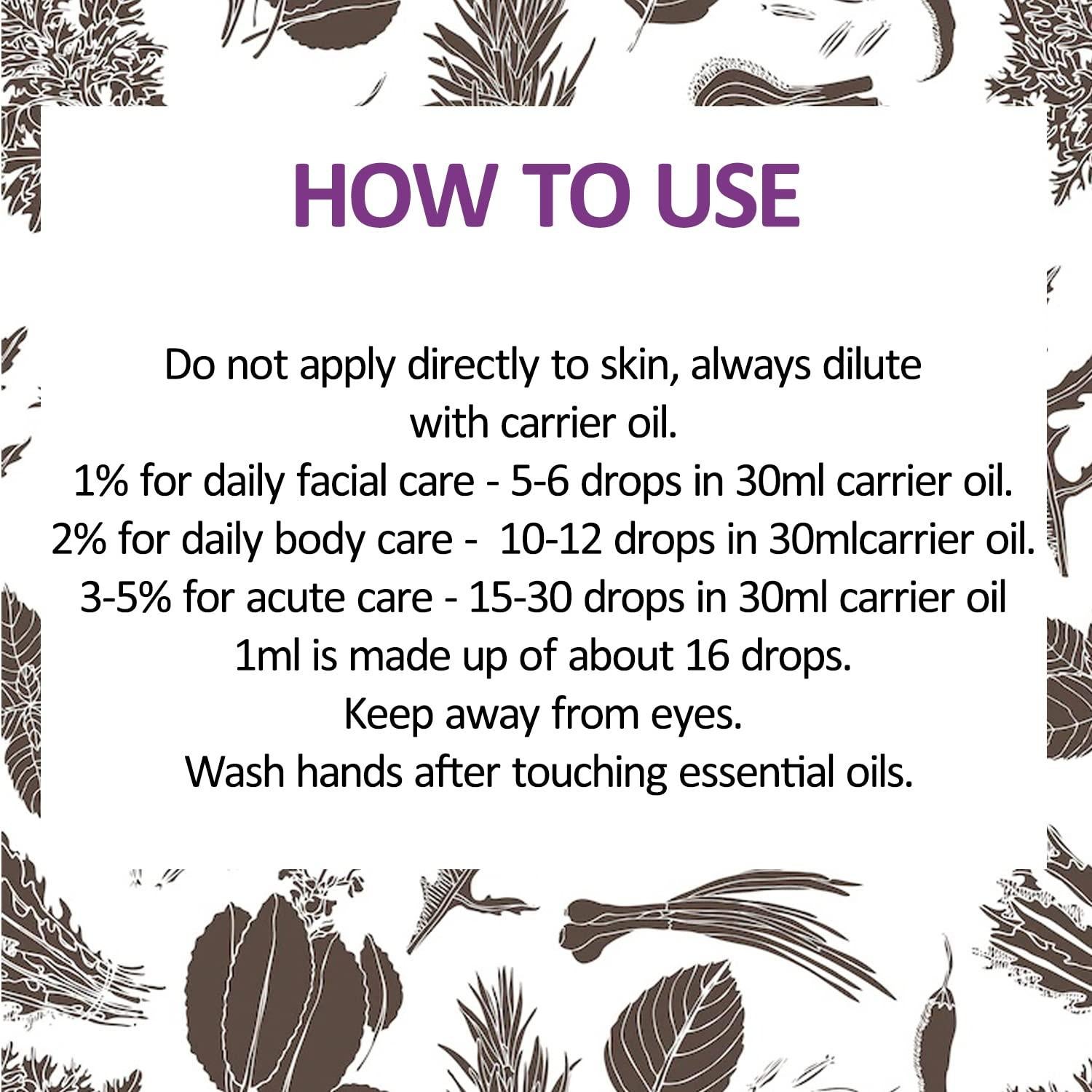 HOW TO USE

Do not apply directly to skin, always dilute with carrier oil.
1% for daily facial care - 5-6 drops in 30ml carrier oil.
2% for daily body care - 10-12 drops in 30mlcarrier oil.
3-5% for acute care - 15-30 drops in 30ml carrier oil
1ml is made up of about 16 drops.
Keep away from eyes.
Wash hands after touching essential oils.