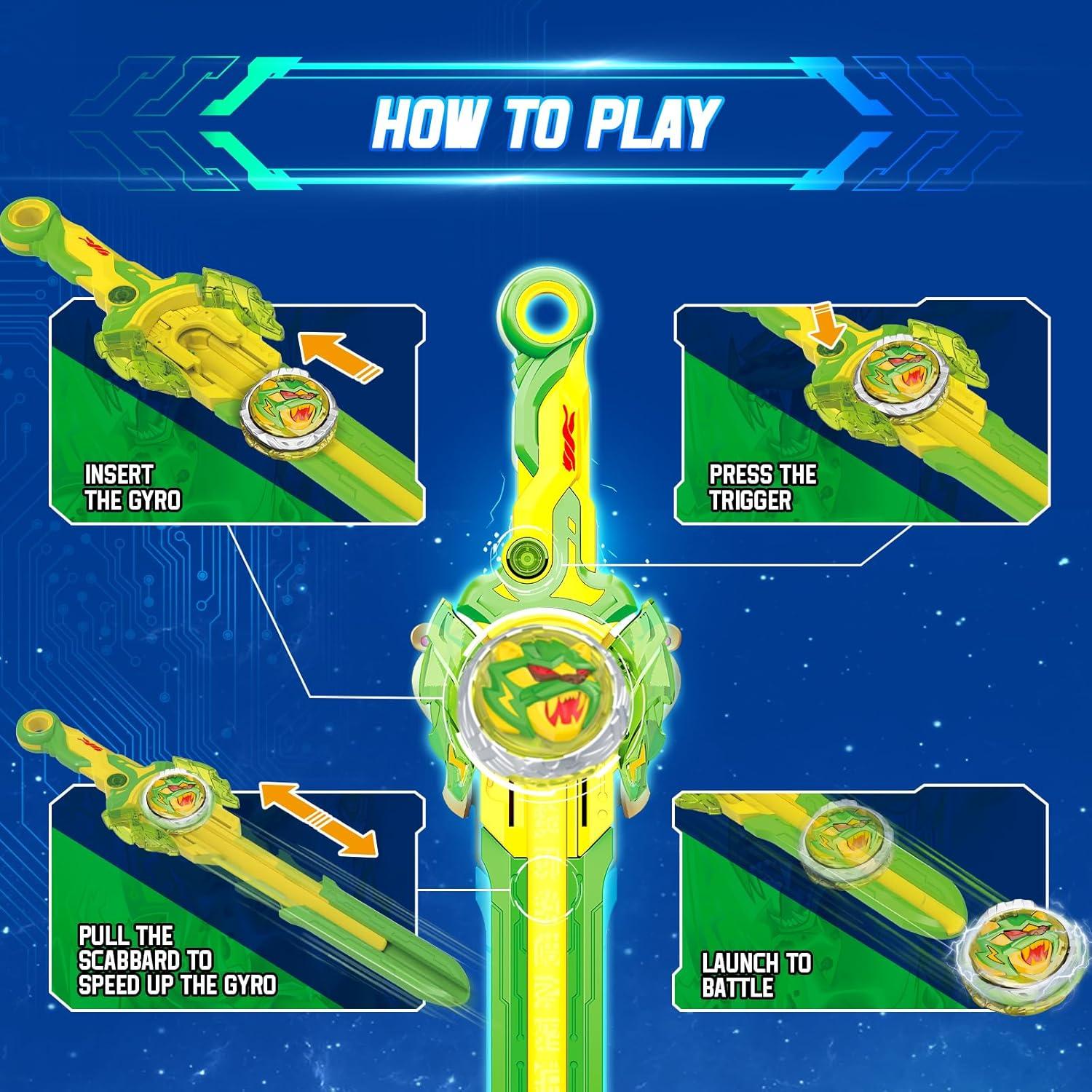 HOW TO PLAY

INSERT THE GYRO

PRESS THE TRIGGER

PULL THE SCABBARD TO SPEED UP THE GYRO

LAUNCH TO BATTLE