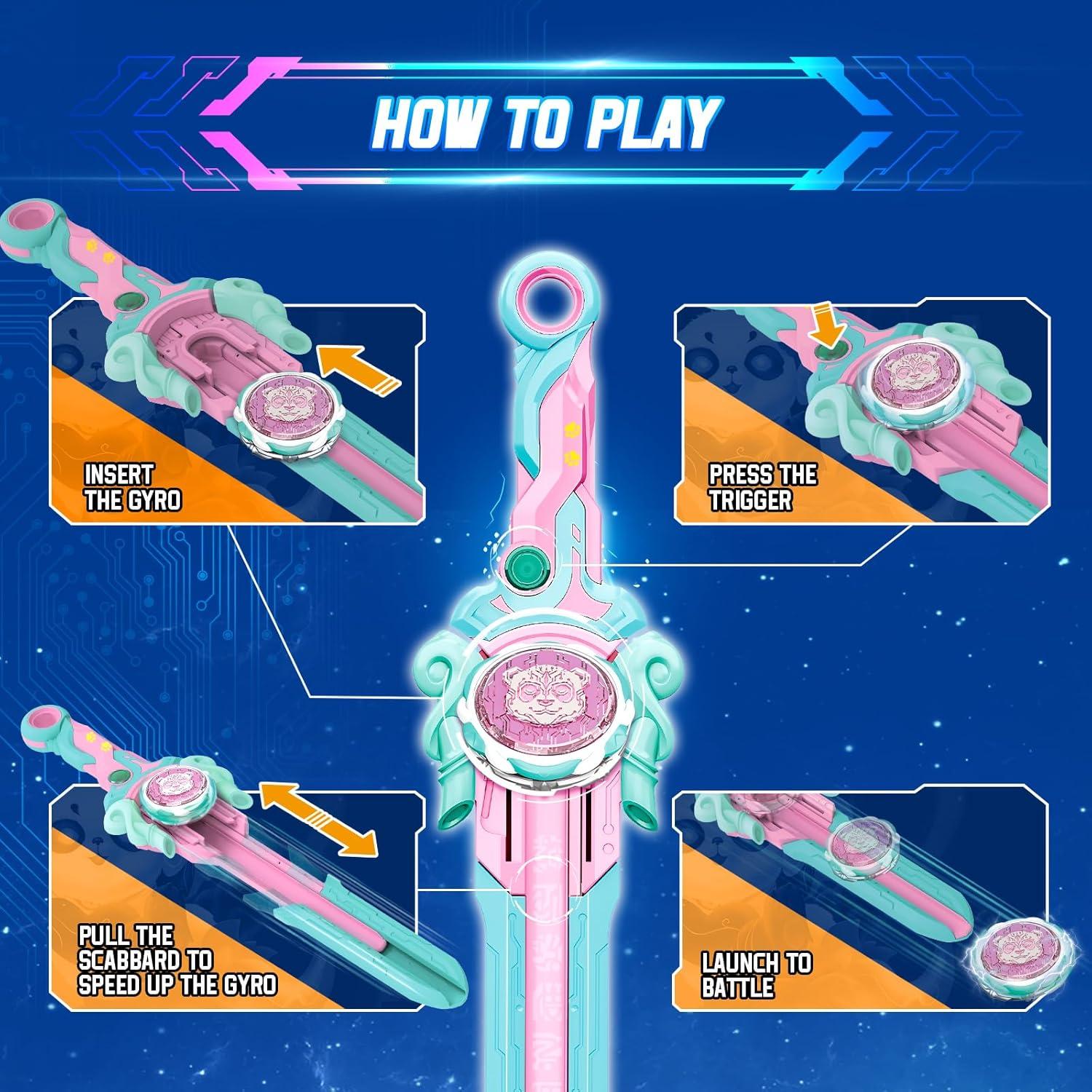 HOW TO PLAY

INSERT THE GYRO

PRESS THE TRIGGER

PULL THE SCABBARD TO SPEED UP THE GYRO

LAUNCH TO BATTLE